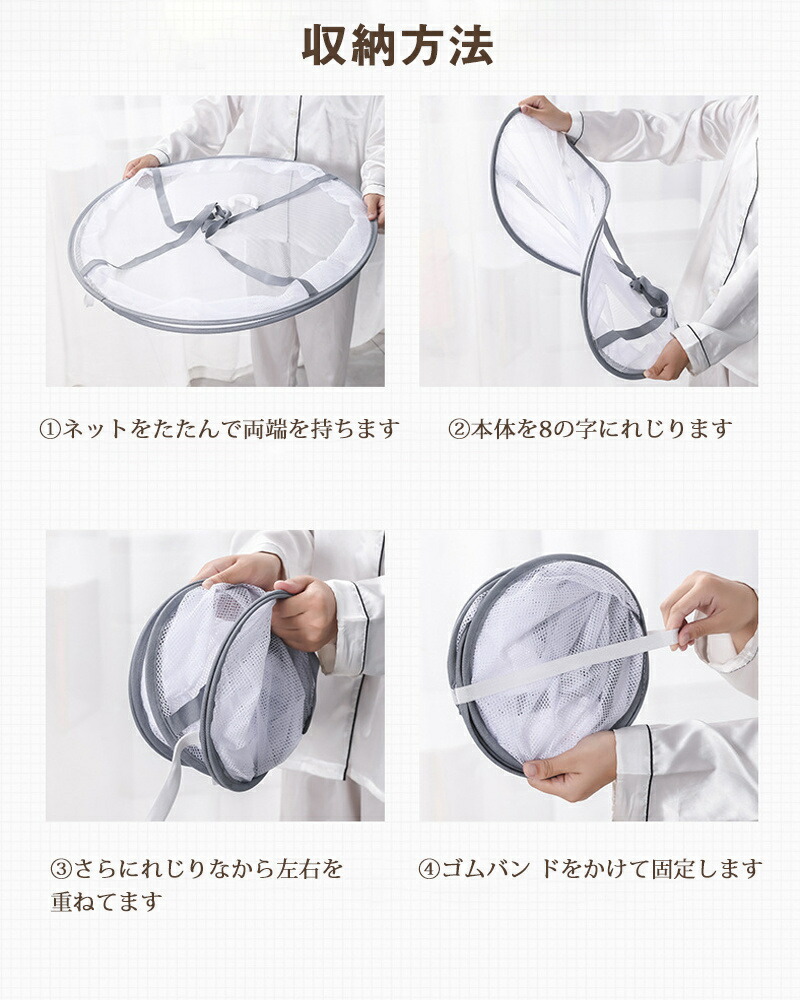 収納方法

①ネットをたたんで両端を持ちます

②本体を8の字にれじります

③さらにれじりなから左右を重ねてます

④ゴムバン ドをかけて固定します