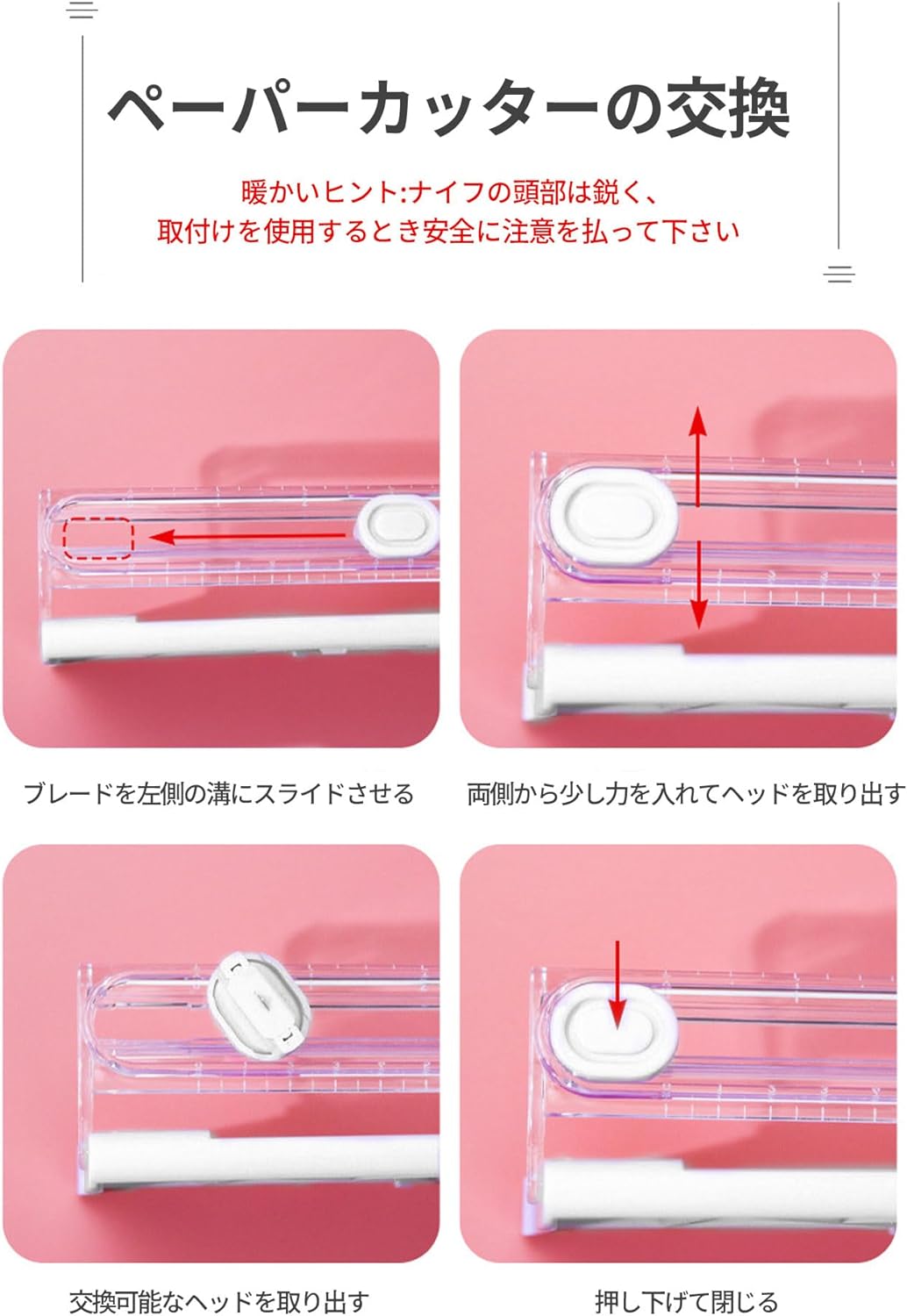 ペーパーカッターの交換

暖かいヒント:ナイフの頭部は鋭く、
取付けを使用するとき安全に注意を払って下さい

ブレードを左側の溝にスライドさせる

両側から少し力を入れてヘッドを取り出す

交換可能なヘッドを取り出す

押し下げて閉じる