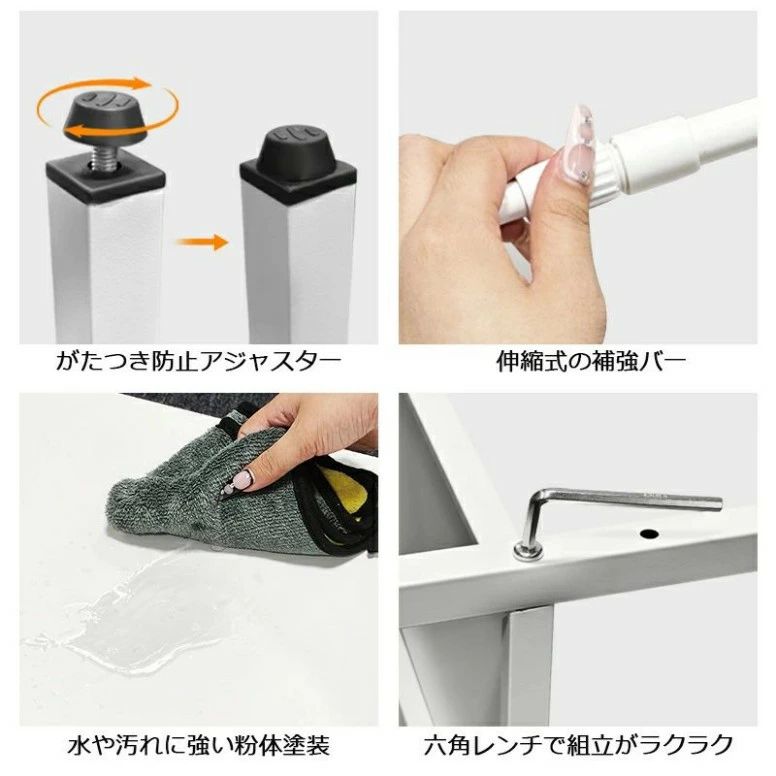 がたつき防止アジャスター

伸縮式の補強バー

水や汚れに強い粉体塗装

六角レンチで組立がラクラク