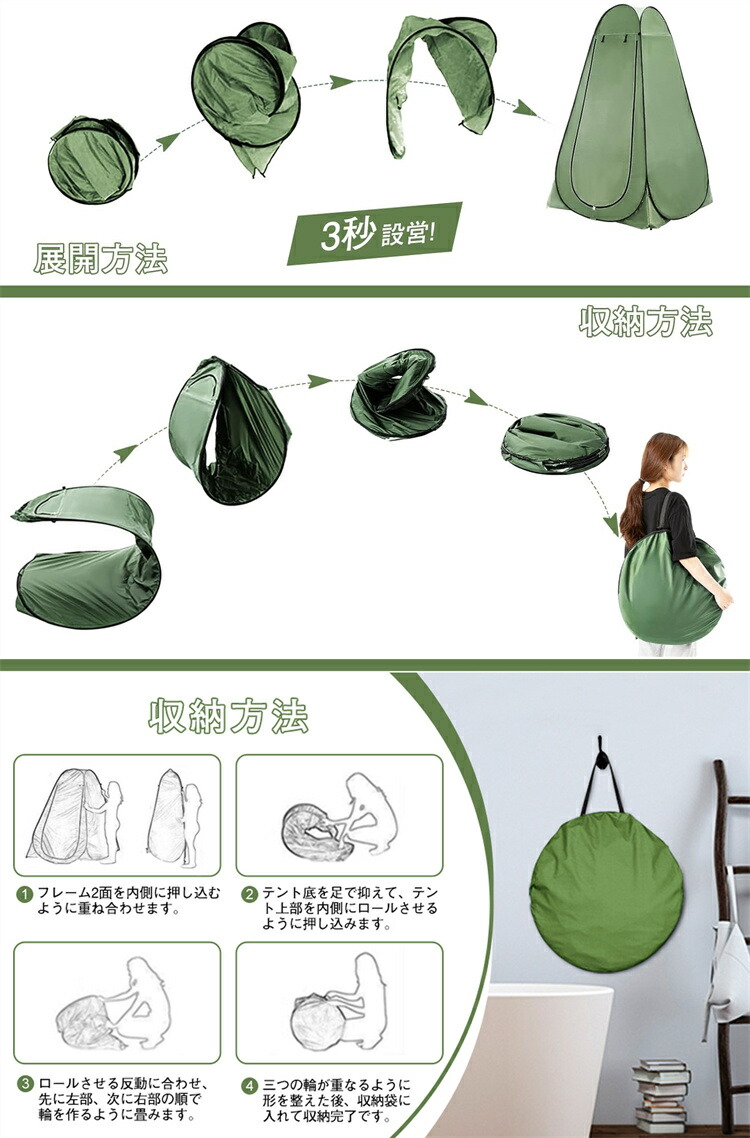 3秒設営!

展開方法

収納方法

収納方法

1 フレーム2面を内側に押し込むように重ね合わせます。

2 テント底を足で抑えて、テント上部を内側にロールさせるように押し込みます。

3 ロールさせる反動に合わせ、先に左部、次に右部の順で輪を作るように畳みます。

4 三つの輪が重なるように形を整えた後、収納袋に入れて収納完了です。