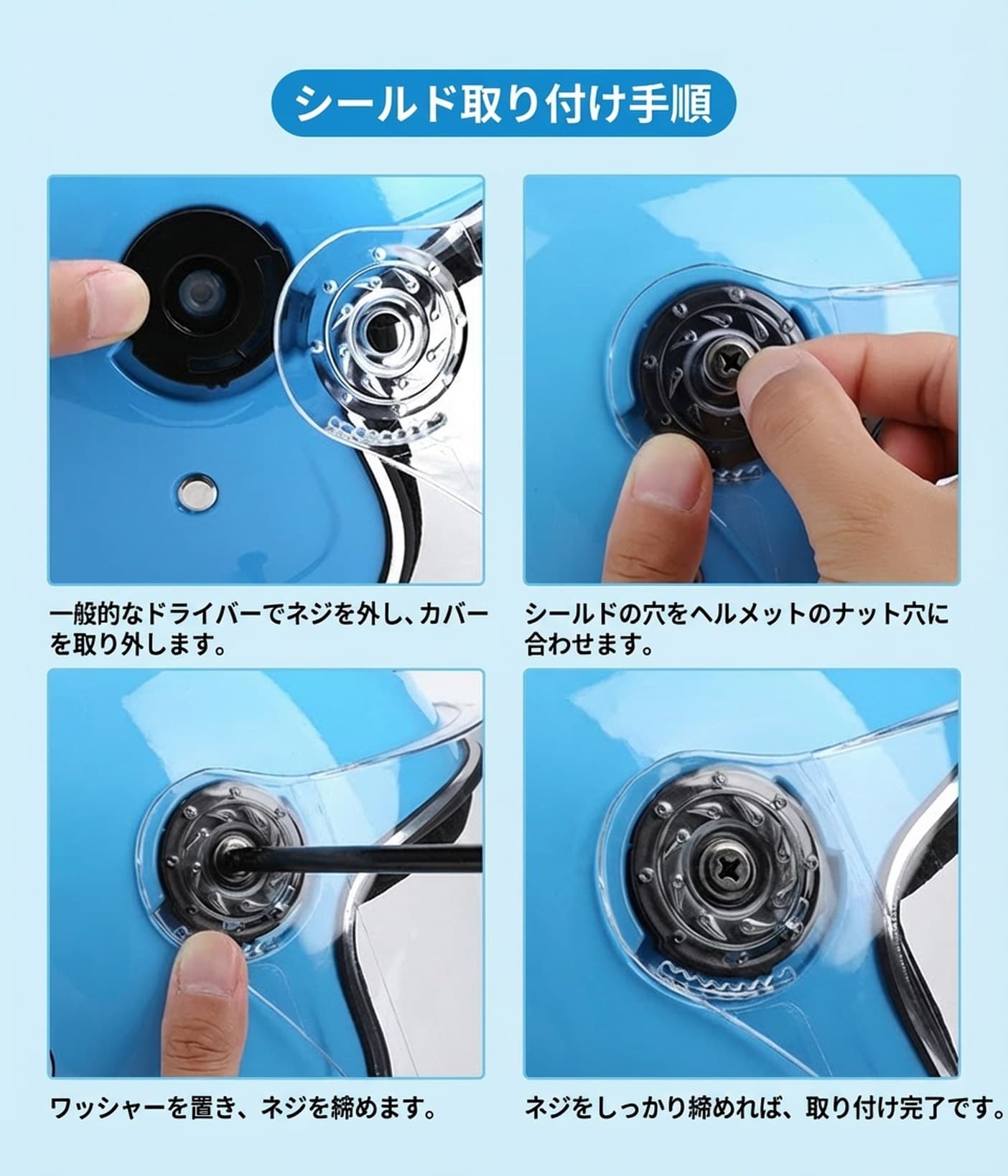 シールド取り付け手順

一般的なドライバーでネジを外し、カバーを取り外します。

シールドの穴をヘルメットのナット穴に合わせます。

ワッシャーを置き、ネジを締めます。

ネジをしっかり締めれば、取り付け完了です。