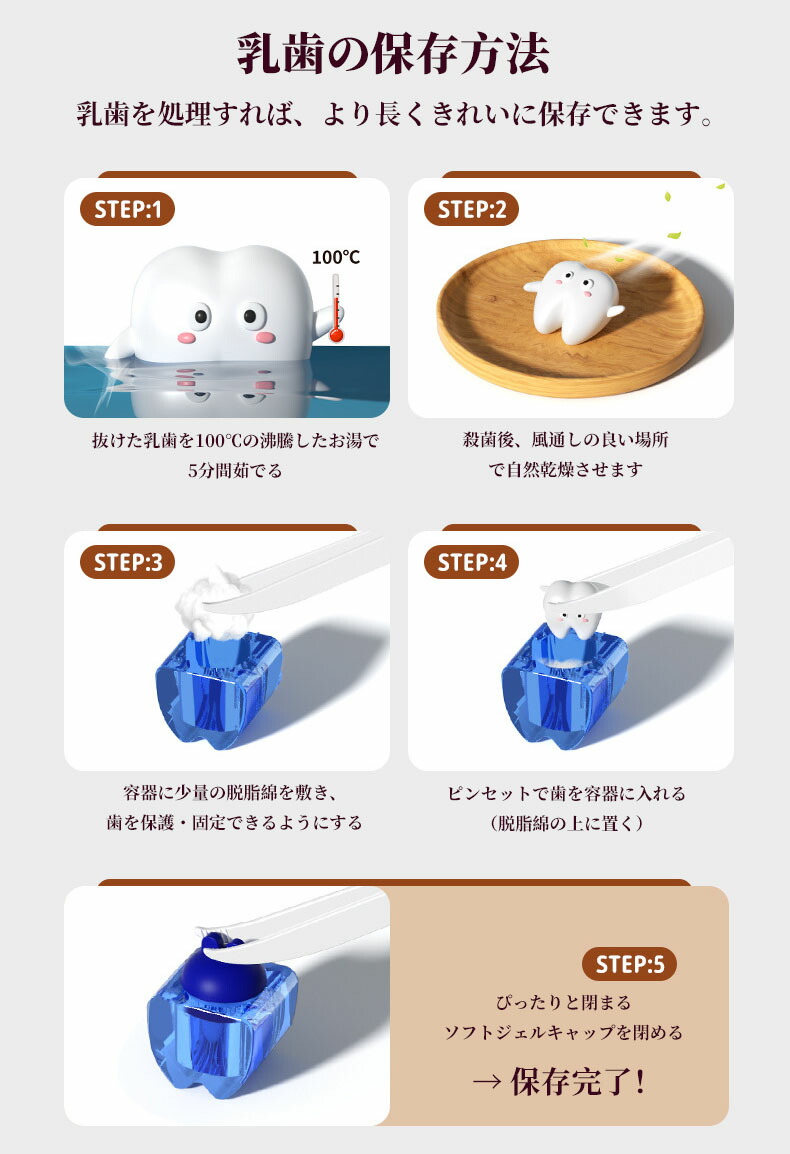 乳歯の保存方法

乳歯を処理すれば、より長くきれいに保存できます。

STEP:1

100℃

抜けた乳歯を100℃の沸騰したお湯で5分間茹でる

STEP:2

殺菌後、風通しの良い場所で自然乾燥させます

STEP:3

容器に少量の脱脂綿を敷き、歯を保護・固定できるようにする

STEP:4

ピンセットで歯を容器に入れる（脱脂綿の上に置く）

STEP:5

ぴったりと閉まるソフトジェルキャップを閉める

→ 保存完了！