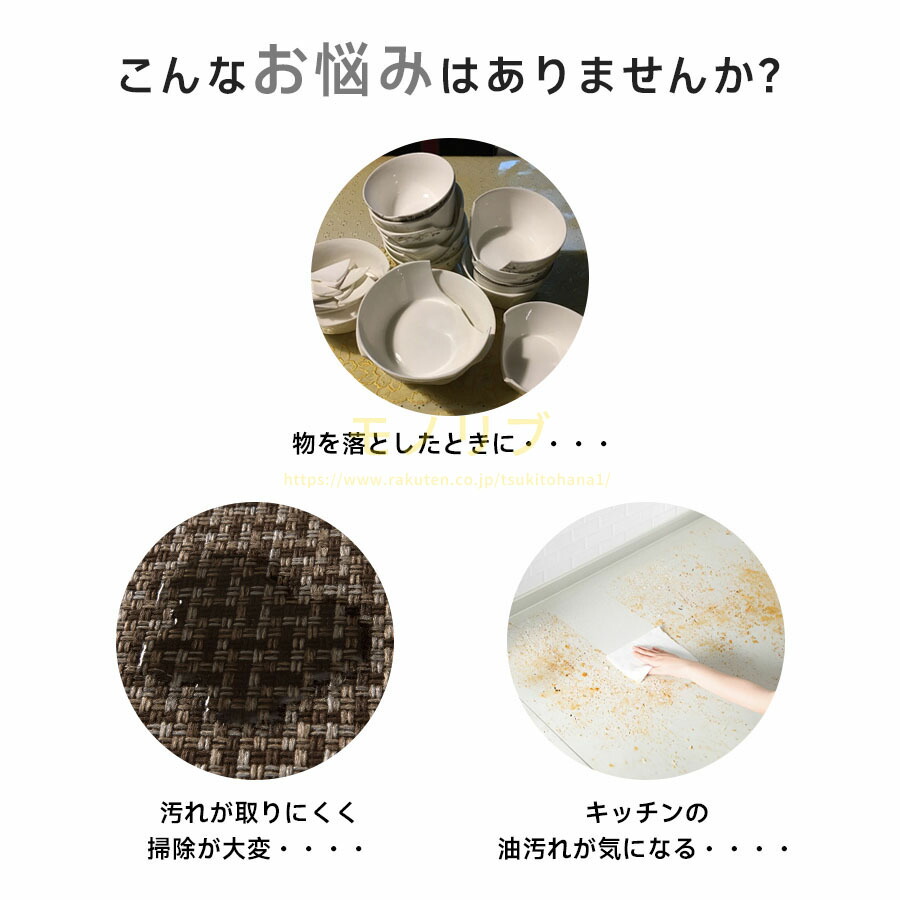 こんなお悩みはありませんか?

物を落としたときに・・・・

モノリブ
https://www.rakuten.co.jp/tsukitohana1/

汚れが取りにくく
掃除が大変・・・・

キッチンの
油汚れが気になる・・・・