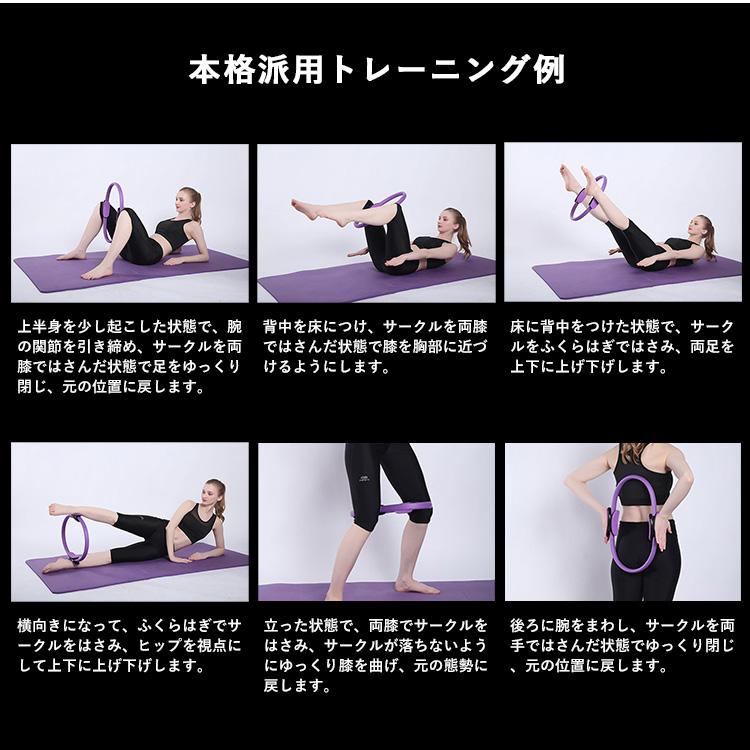 本格派用トレーニング例

上半身を少し起こした状態で、腕の関節を引き締め、サークルを両膝ではさんだ状態で足をゆっくり閉じ、元の位置に戻します。

背中を床につけ、サークルを両膝ではさんだ状態で膝を胸部に近づけるようにします。

床に背中をつけた状態で、サークルをふくらはぎではさみ、両足を上下に上げ下げします。

横向きになって、ふくらはぎでサークルをはさみ、ヒップを視点にして上下に上げ下げします。

立った状態で、両膝でサークルをはさみ、サークルが落ちないようにゆっくり膝を曲げ、元の態勢に戻します。

後ろに腕をまわし、サークルを両手ではさんだ状態でゆっくり閉じ、元の位置に戻します。