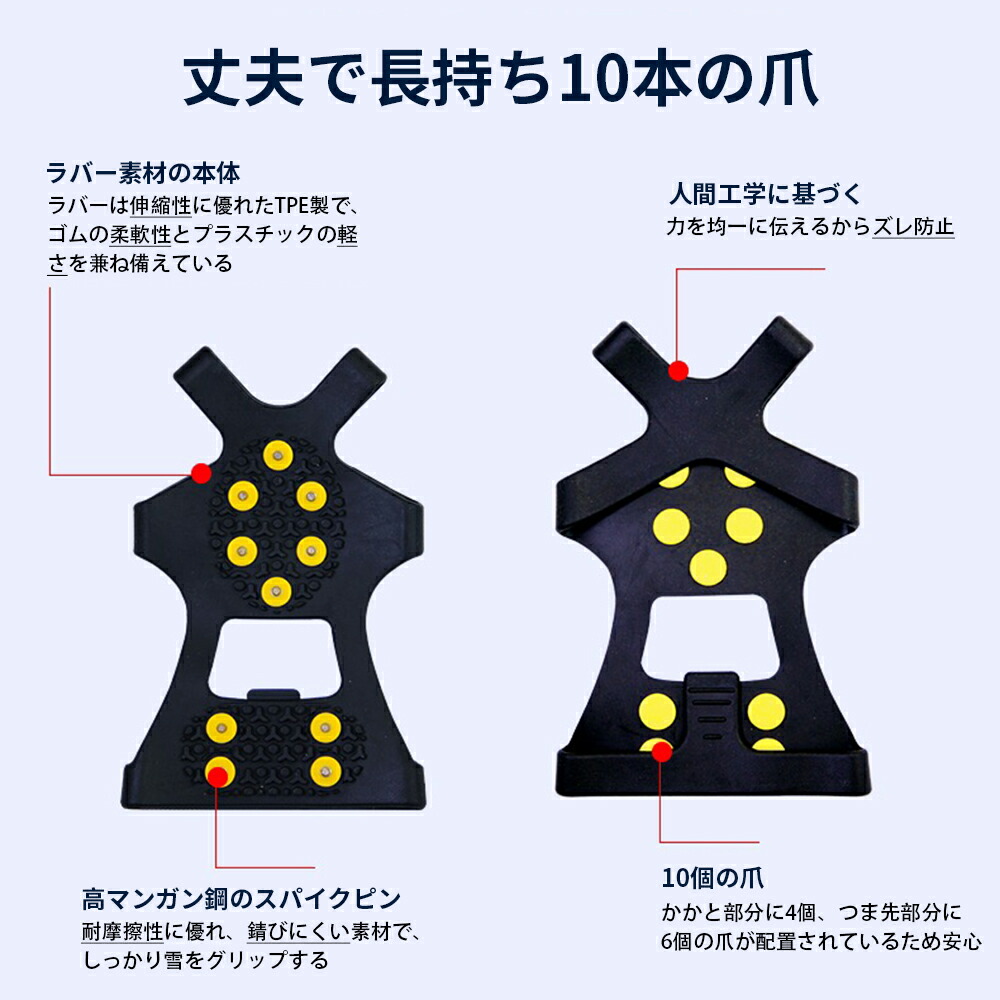 丈夫で長持ち10本の爪

ラバー素材の本体
ラバーは伸縮性に優れたTPE製で、ゴムの柔軟性とプラスチックの軽さを兼ね備えている

人間工学に基づく
力を均一に伝えるからズレ防止

高マンガン鋼のスパイクピン
耐摩擦性に優れ、錆びにくい素材で、しっかり雪をグリップする

10個の爪
かかと部分に4個、つま先部分に6個の爪が配置されているため安心