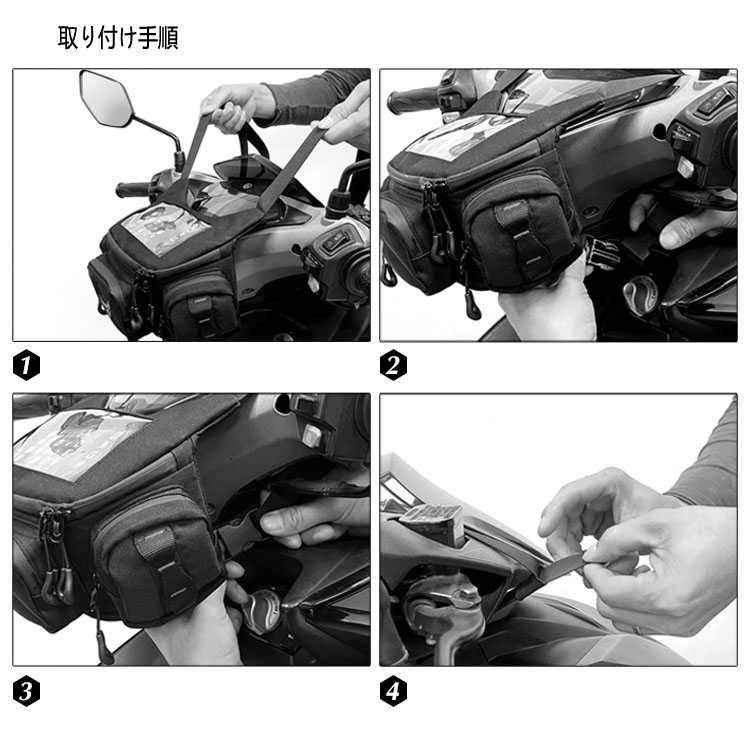 取り付け手順

1

2

3

4