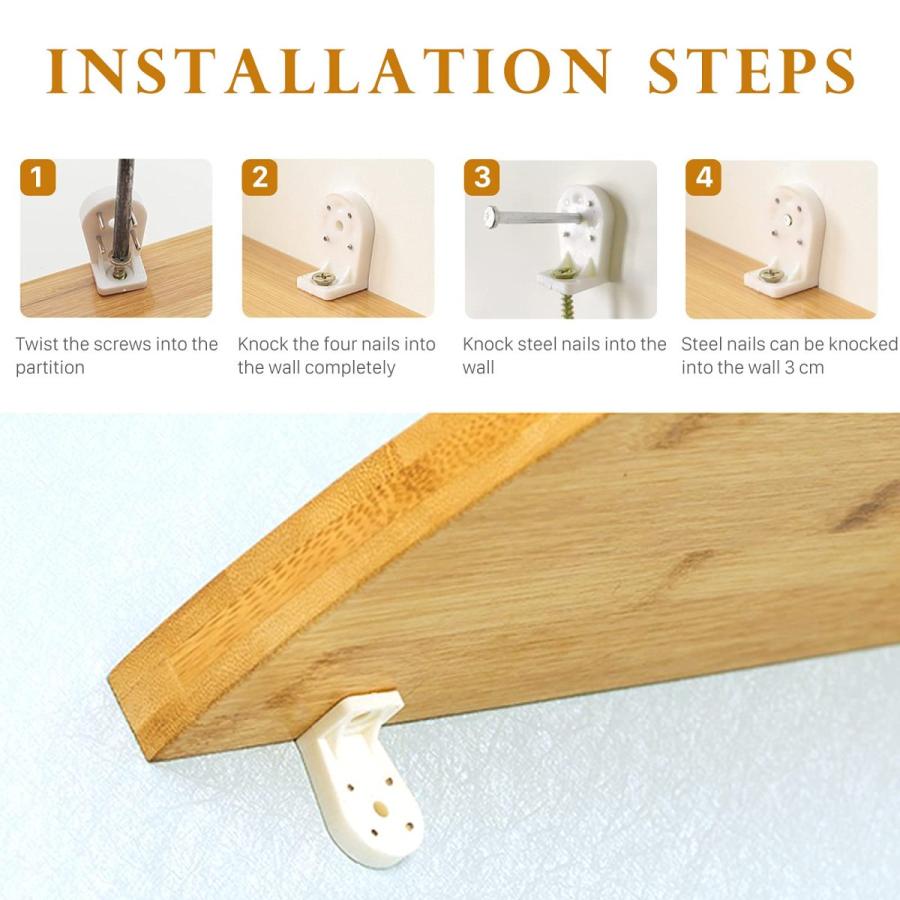 INSTALLATION STEPS

1

Twist the screws into the partition

2

Knock the four nails into the wall completely

3

Knock steel nails into the wall

4

Steel nails can be knocked into the wall 3 cm