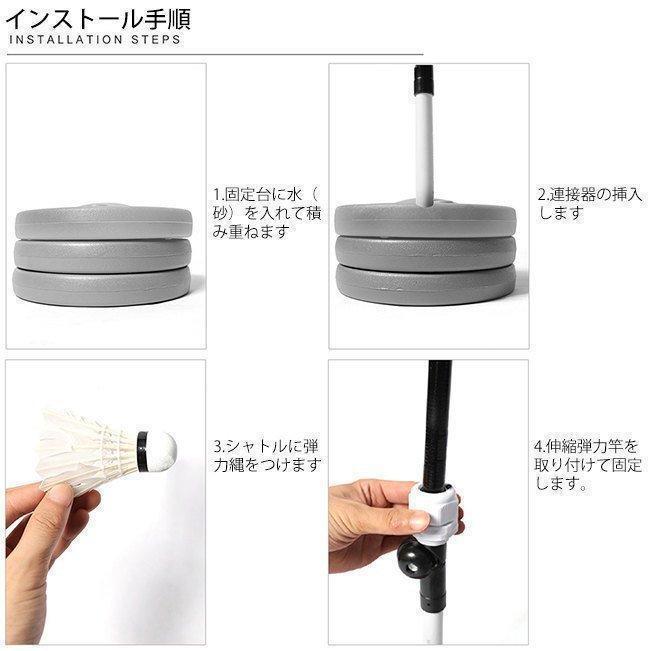 インストール手順
INSTALLATION STEPS

1.固定台に水（砂）を入れて積み重ねます

2.連接器の挿入します

3.シャトルに弾力縄をつけます

4.伸縮弾力竿を取り付けて固定します。