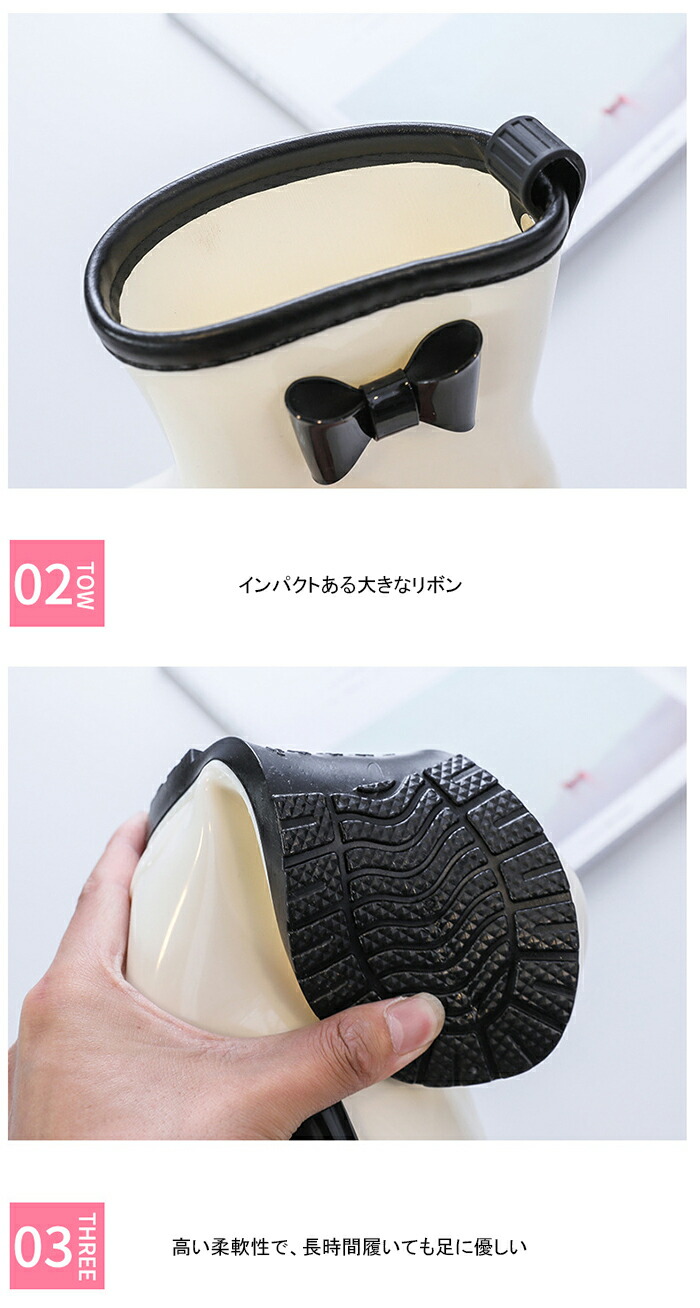 02 TOW

インパクトある大きなリボン

03 THREE

高い柔軟性で、長時間履いても足に優しい