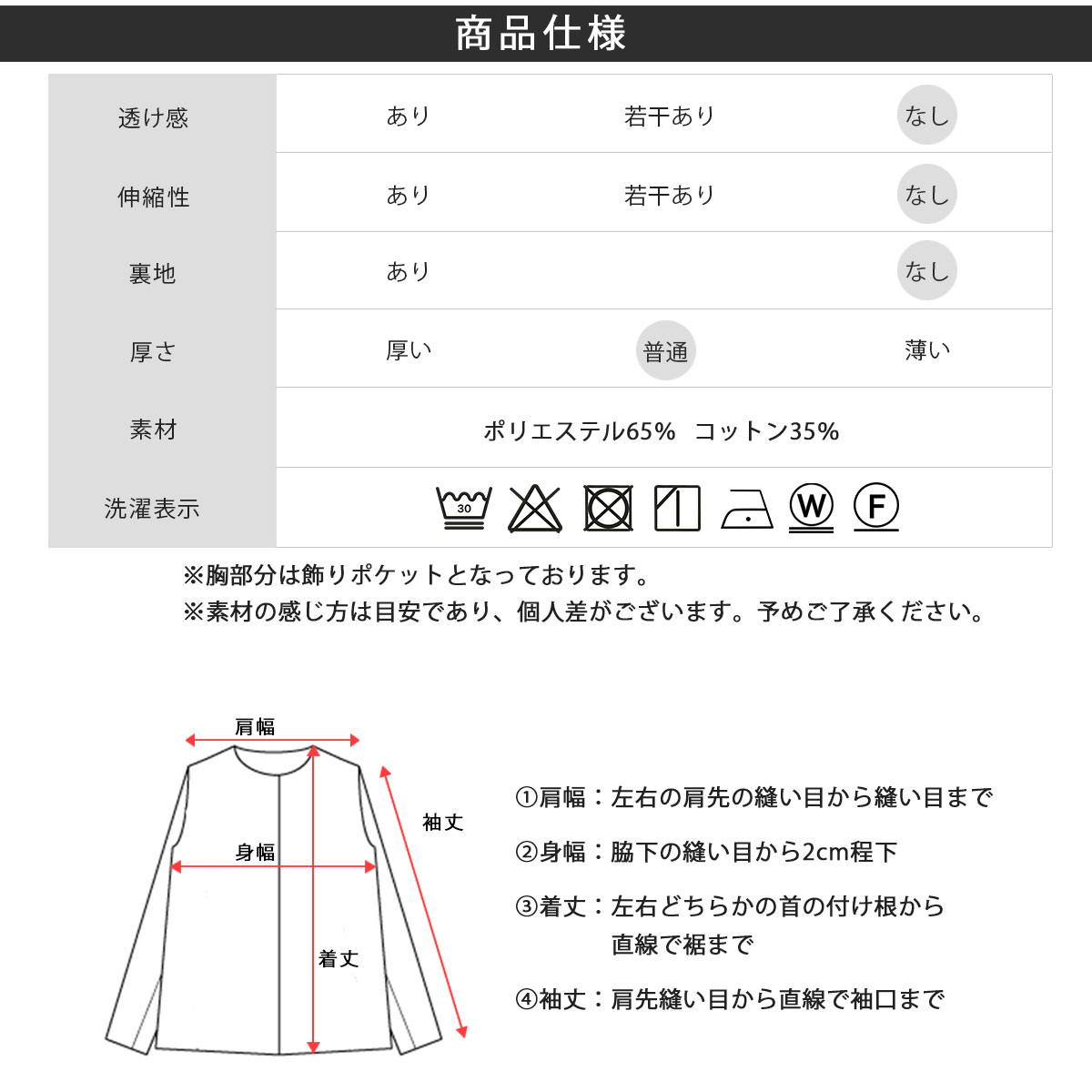 商品仕様

| 透け感 | あり | 若干あり | なし |
|---|---|---|---|
| 伸縮性 | あり | 若干あり | なし |
| 裏地 | あり | | なし |
| 厚さ | 厚い | 普通 | 薄い |
| 素材 | ポリエステル65% コットン35% | | |
| 洗濯表示 | 30 W F | | |

※胸部分は飾りポケットとなっております。
※素材の感じ方は目安であり、個人差がございます。予めご了承ください。

肩幅
袖丈
身幅
着丈

①肩幅：左右の肩先の縫い目から縫い目まで

②身幅：脇下の縫い目から2cm程下

③着丈：左右どちらかの首の付け根から直線で裾まで

④袖丈：肩先縫い目から直線で袖口まで