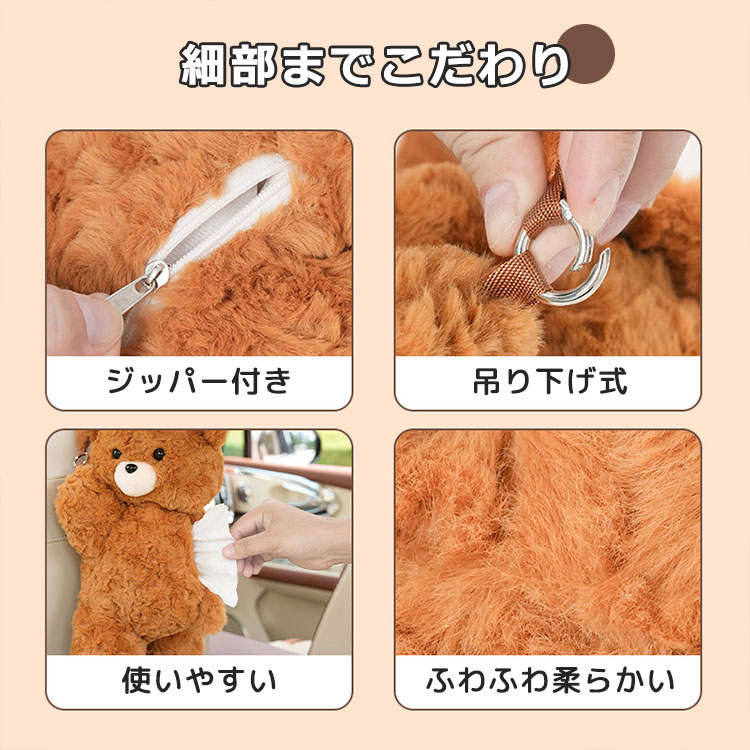 細部までこだわり

ジッパー付き

吊り下げ式

使いやすい

ふわふわ柔らかい