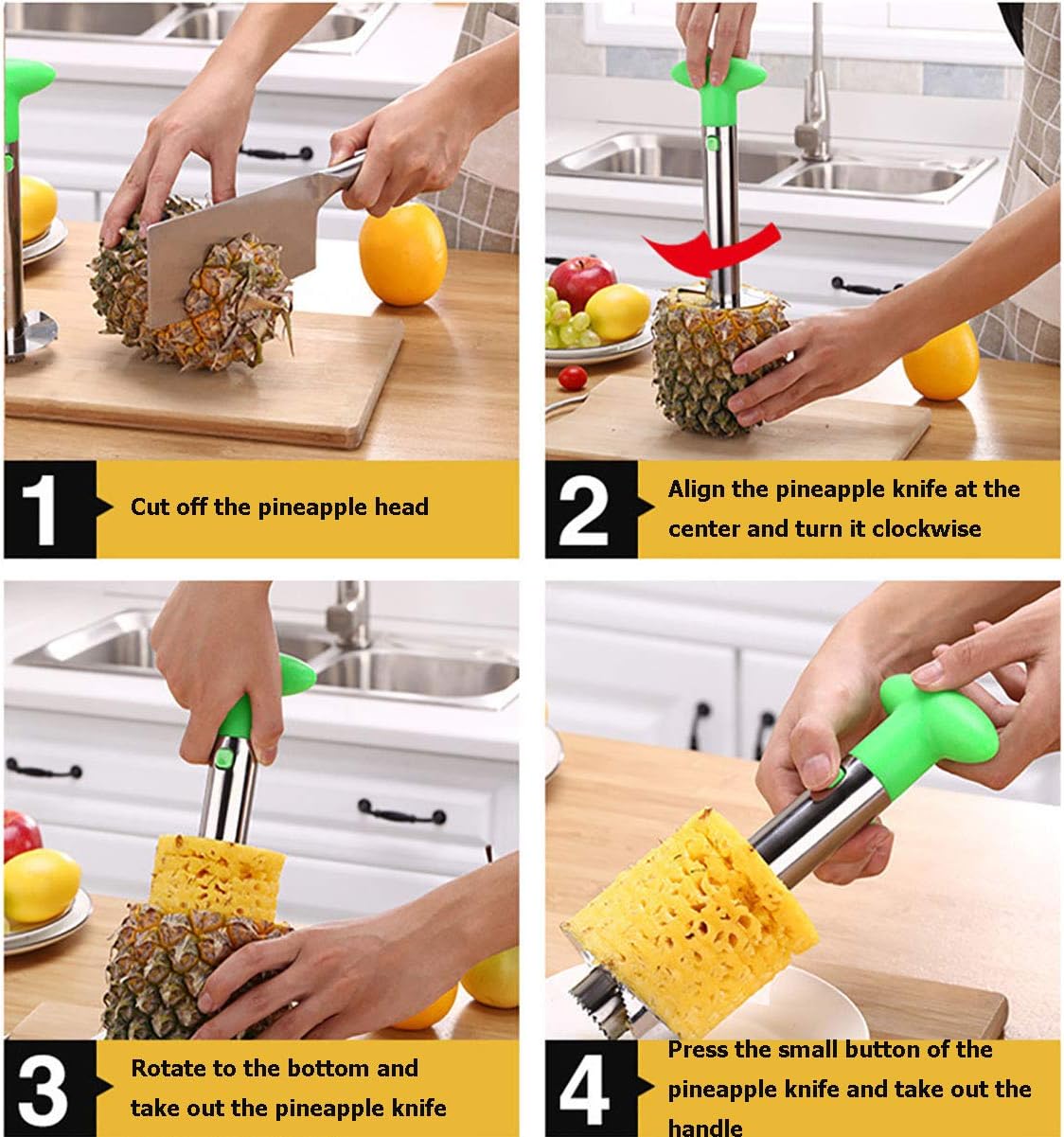 1 Cut off the pineapple head

2 Align the pineapple knife at the center and turn it clockwise

3 Rotate to the bottom and take out the pineapple knife

4 Press the small button of the pineapple knife and take out the handle