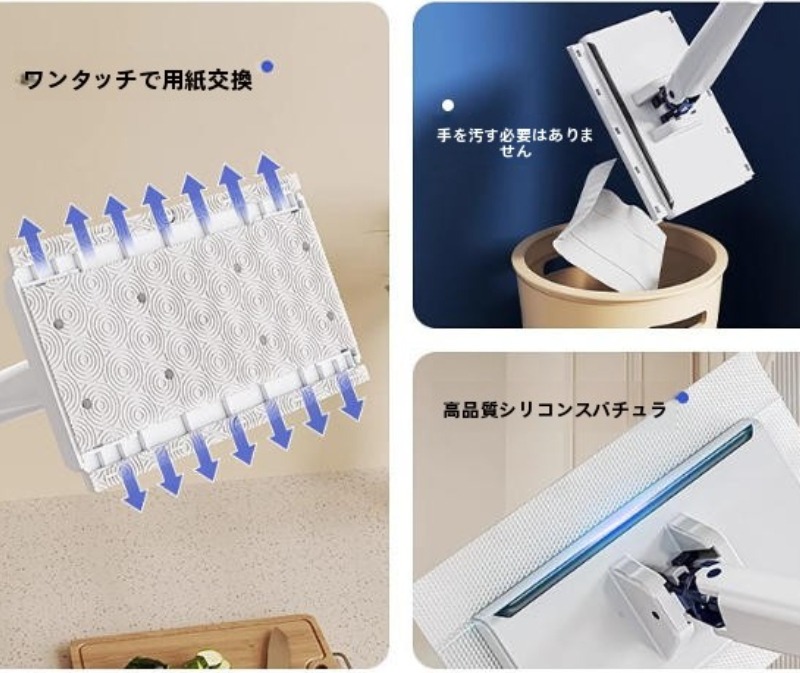 ワンタッチで用紙交換

手を汚す必要はありません

高品質シリコンスパチュラ