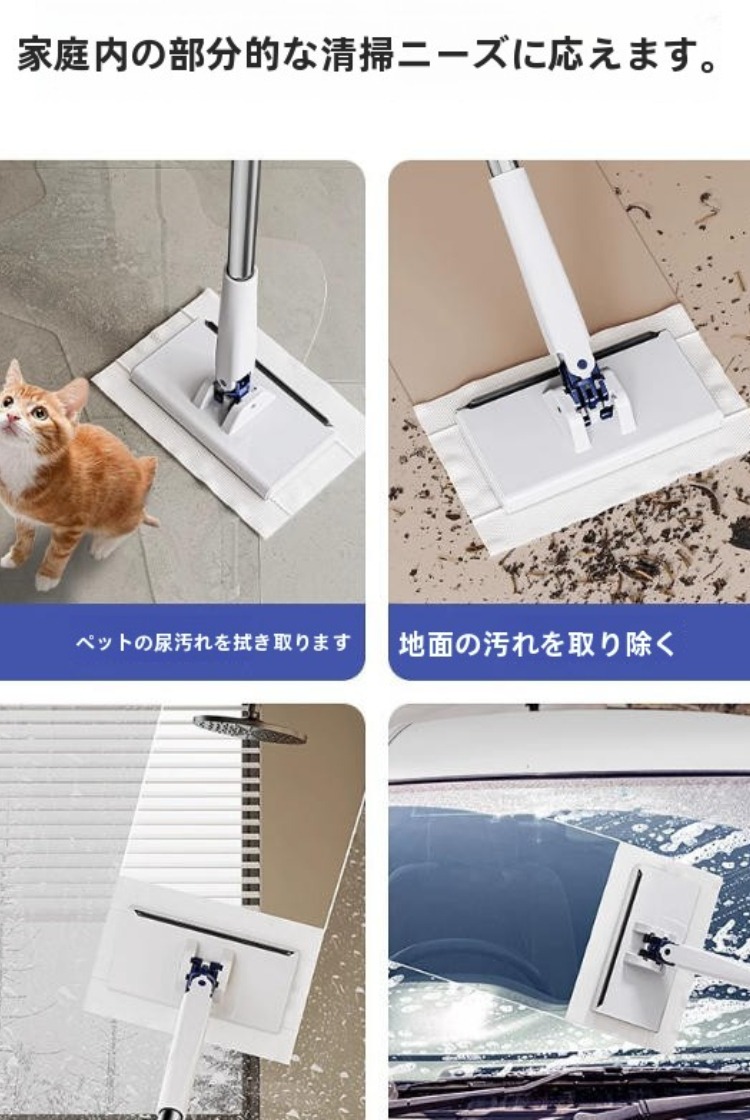 家庭内の部分的な清掃ニーズに応えます。

ペットの尿汚れを拭き取ります

地面の汚れを取り除く