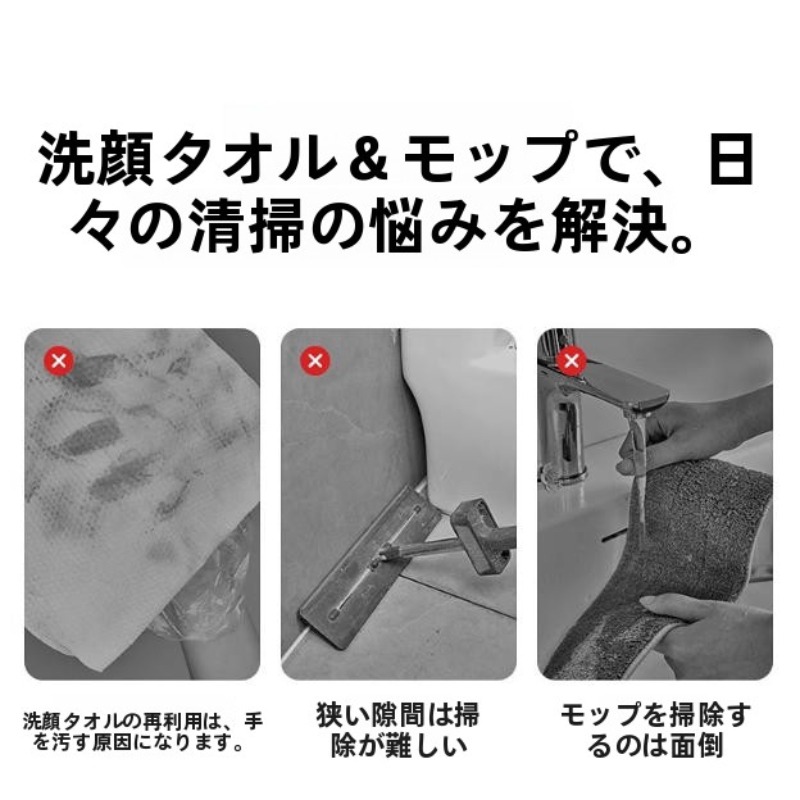 洗顔タオル＆モップで、日々の清掃の悩みを解決。

洗顔タオルの再利用は、手を汚す原因になります。

狭い隙間は掃除が難しい

モップを掃除するのは面倒