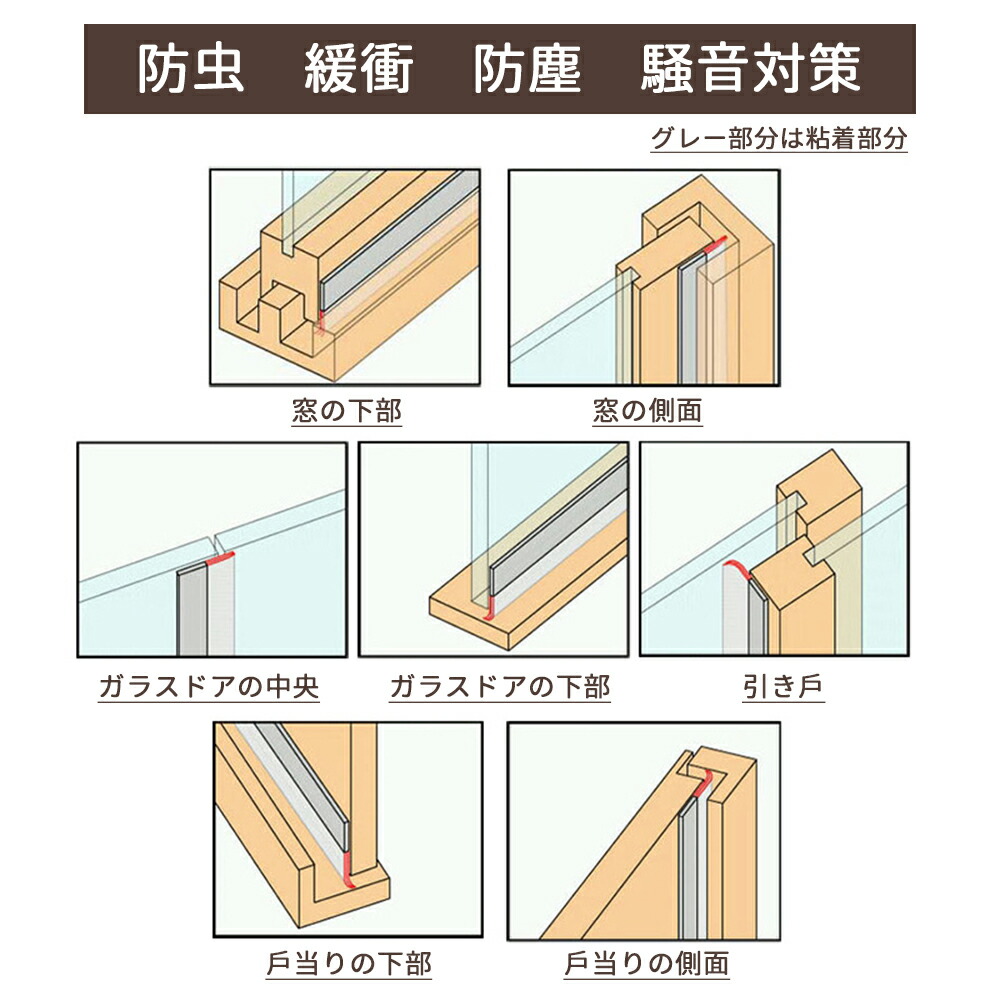 防虫　緩衝　防塵　騒音対策

グレー部分は粘着部分

窓の下部

窓の側面

ガラスドアの中央

ガラスドアの下部

引き戸

戸当りの下部

戸当りの側面