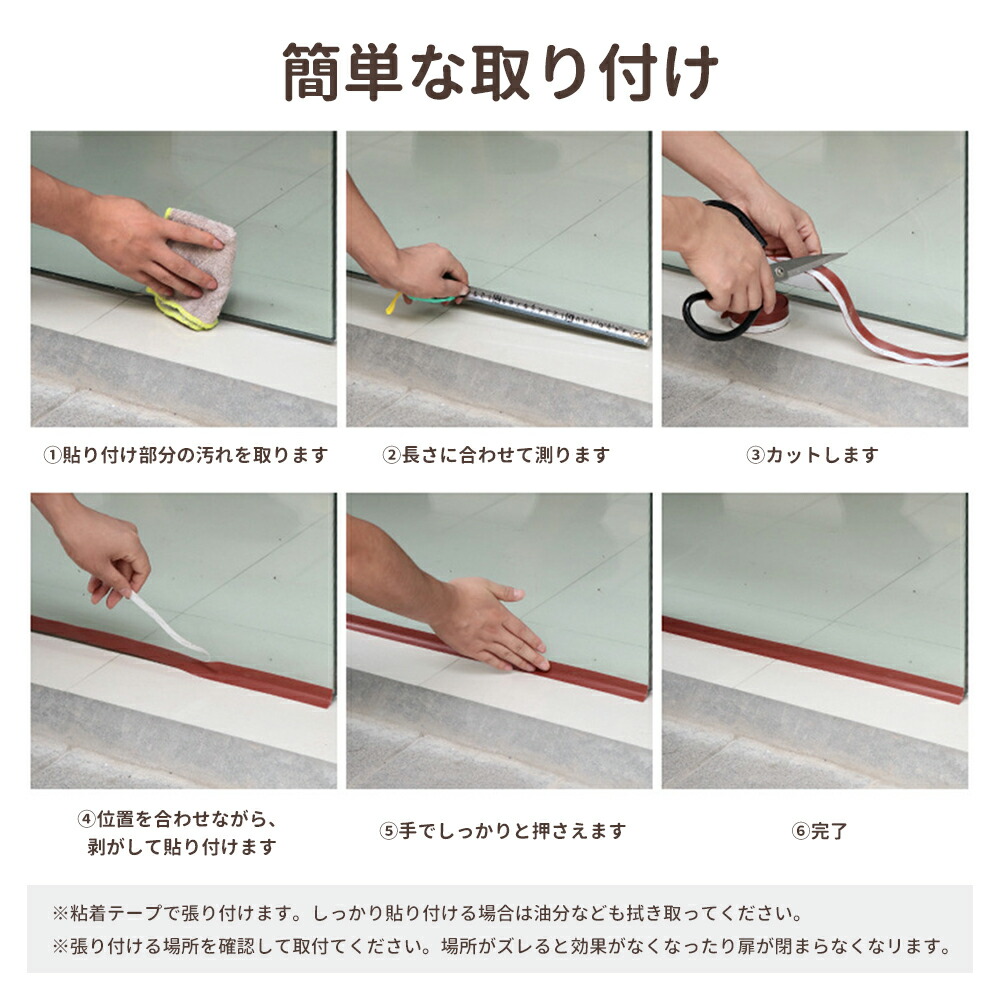 簡単な取り付け

①貼り付け部分の汚れを取ります

②長さに合わせて測ります

③カットします

④位置を合わせながら、剥がして貼り付けます

⑤手でしっかりと押さえます

⑥完了

※粘着テープで張り付けます。しっかり貼り付ける場合は油分なども拭き取ってください。
※張り付ける場所を確認して取付てください。場所がズレると効果がなくなったり扉が閉まらなくなります。