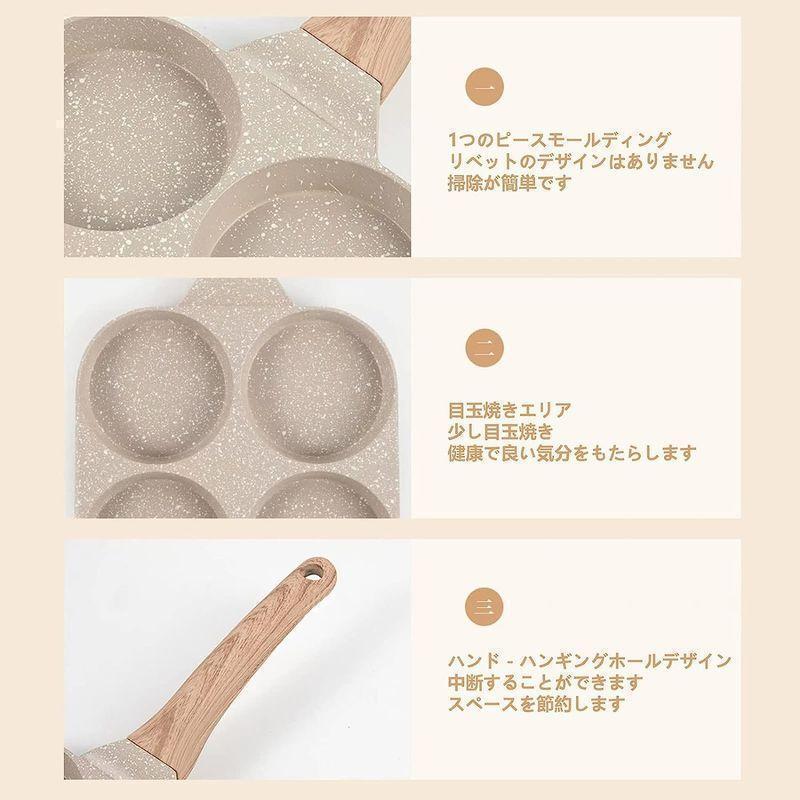 一

1つのピースモールディング
リベットのデザインはありません
掃除が簡単です

二

目玉焼きエリア
少し目玉焼き
健康で良い気分をもたらします

三

ハンド - ハンギングホールデザイン
中断することができます
スペースを節約します