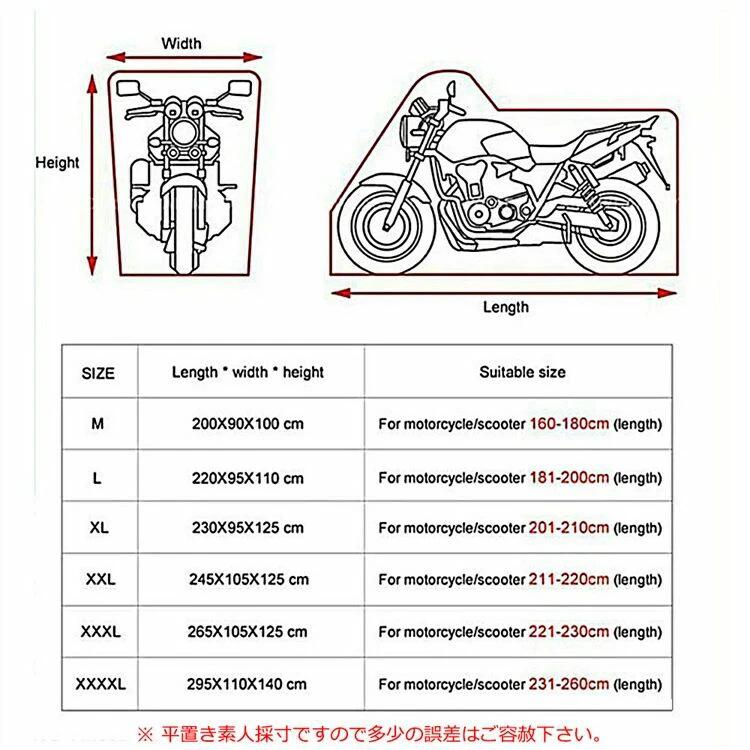 Width

Height

Length

| SIZE | Length * width * height | Suitable size |
|---|---|---|
| M | 200X90X100 cm | For motorcycle/scooter 160-180cm (length) |
| L | 220X95X110 cm | For motorcycle/scooter 181-200cm (length) |
| XL | 230X95X125 cm | For motorcycle/scooter 201-210cm (length) |
| XXL | 245X105X125 cm | For motorcycle/scooter 211-220cm (length) |
| XXXL | 265X105X125 cm | For motorcycle/scooter 221-230cm (length) |
| XXXXL | 295X110X140 cm | For motorcycle/scooter 231-260cm (length) |

※ 平置き素人採寸ですので多少の誤差はご容赦下さい。