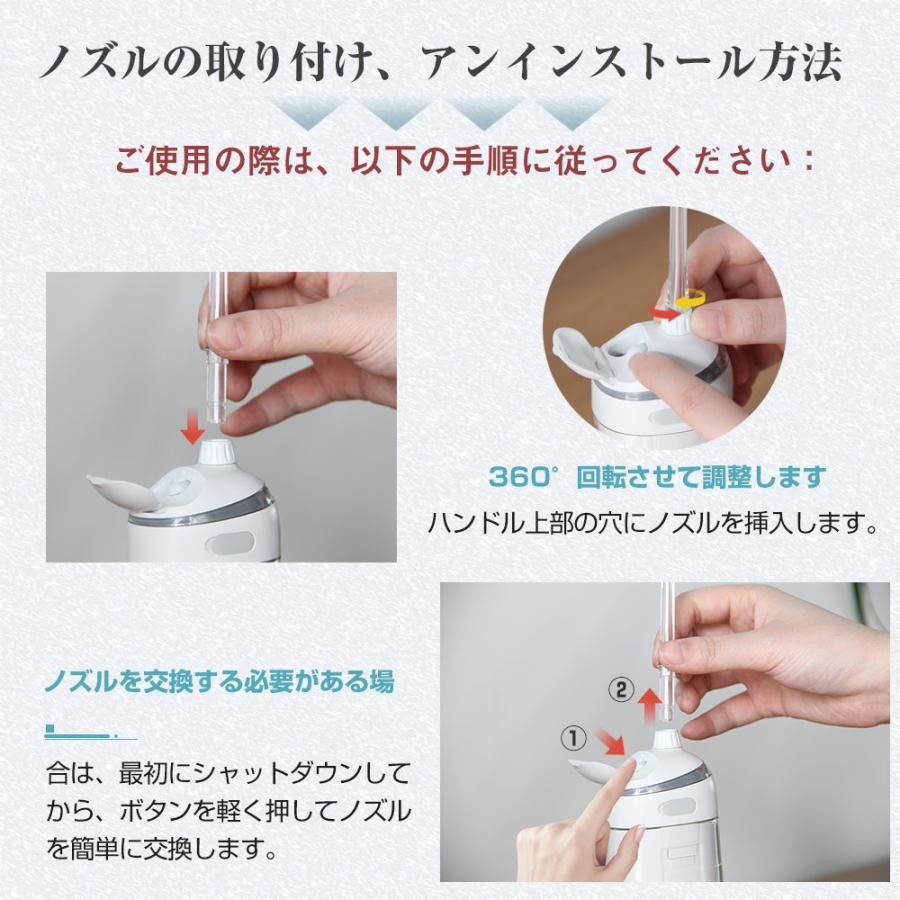 ノズルの取り付け、アンインストール方法

ご使用の際は、以下の手順に従ってください：

360° 回転させて調整します

ハンドル上部の穴にノズルを挿入します。

ノズルを交換する必要がある場

合は、最初にシャットダウンしてから、ボタンを軽く押してノズルを簡単に交換します。

②

①