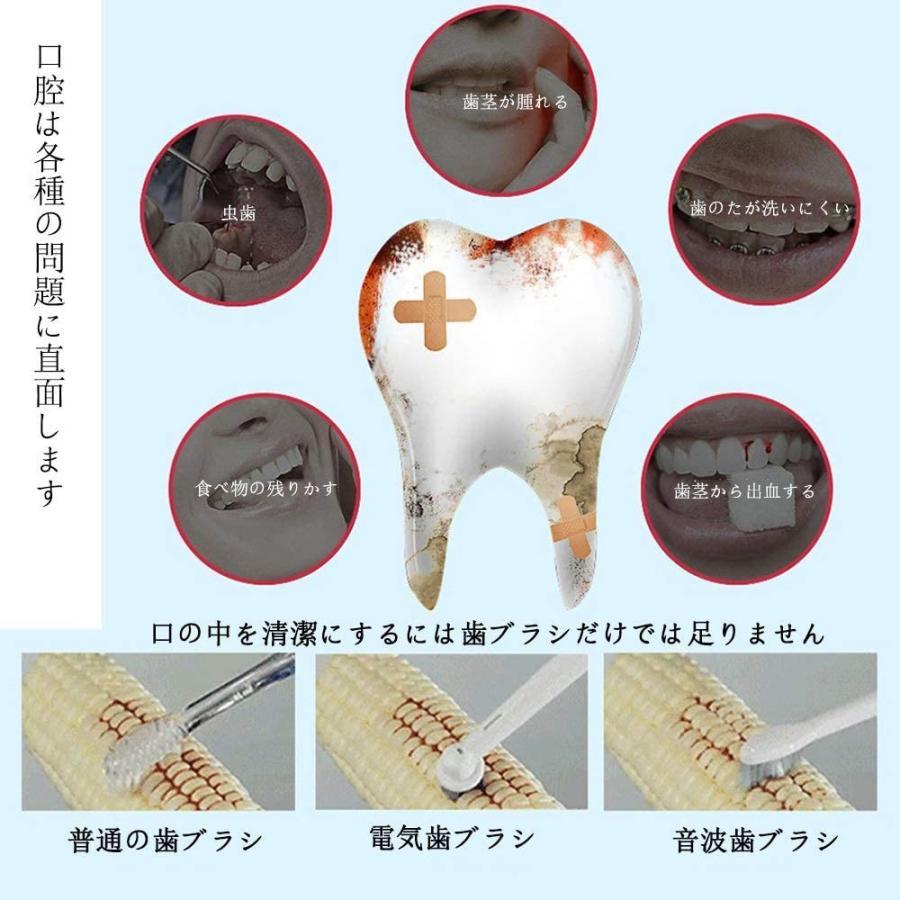 口腔は各種の問題に直面します

歯茎が腫れる

虫歯

歯のたが洗いにくい

食べ物の残りかす

歯茎から出血する

口の中を清潔にするには歯ブラシだけでは足りません

普通の歯ブラシ

電気歯ブラシ

音波歯ブラシ