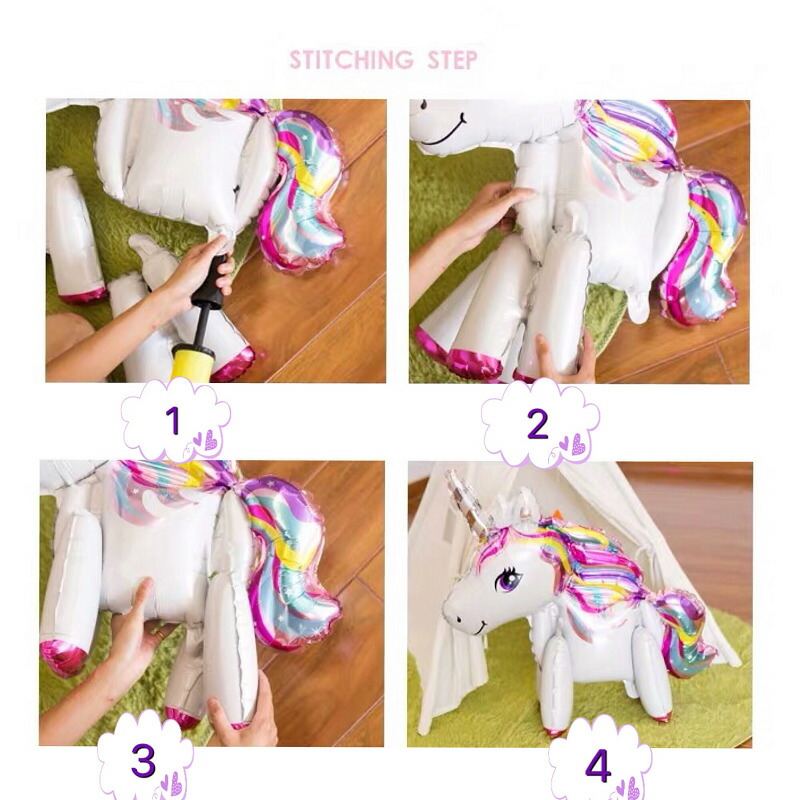 STITCHING STEP

1

2

3

4