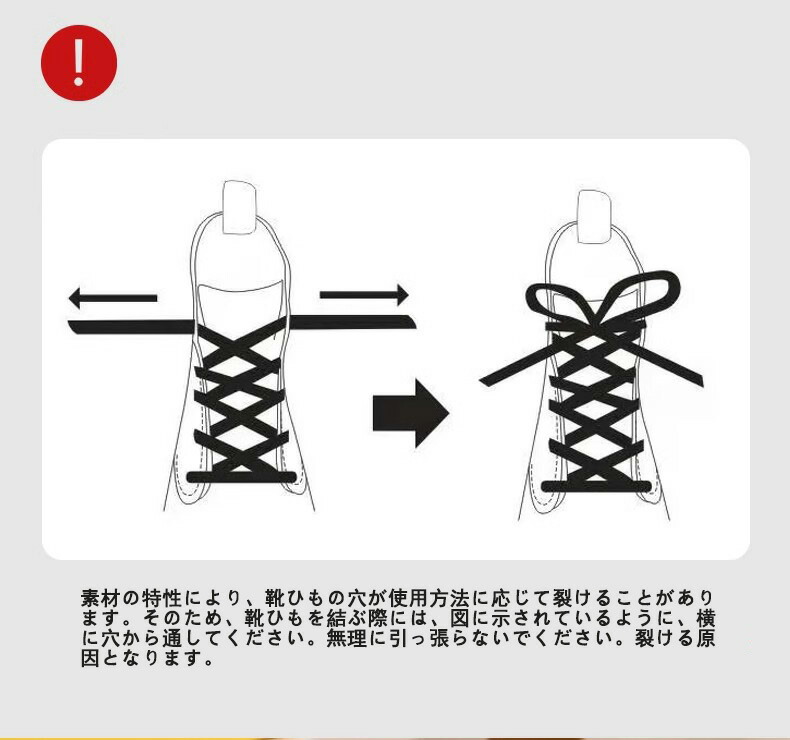 !

素材の特性により、靴ひもの穴が使用方法に応じて裂けることがあります。そのため、靴ひもを結ぶ際には、図に示されているように、横に穴から通してください。無理に引っ張らないでください。裂ける原因となります。