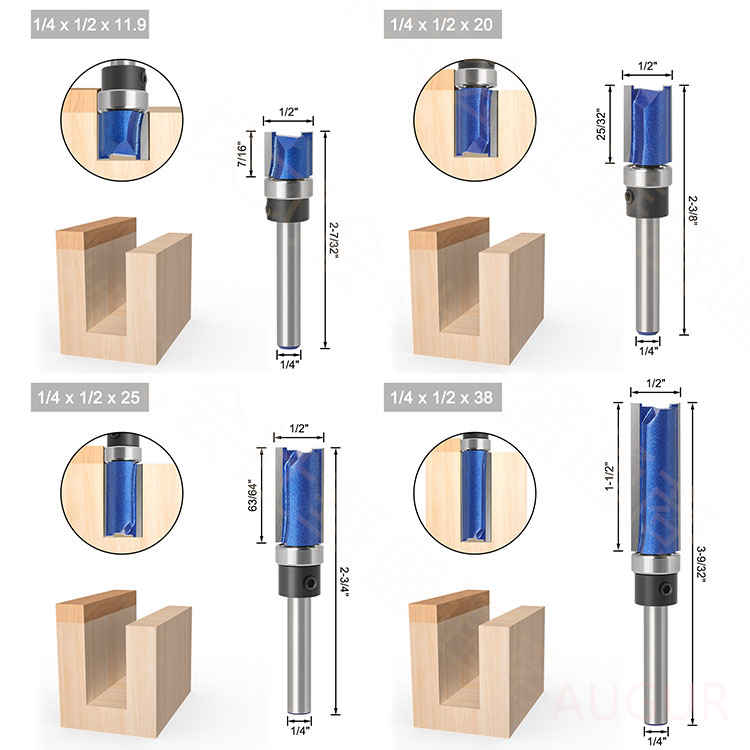 1/4 x 1/2 x 11.9

1/2"
7/16"
2-7/32"
1/4"

1/4 x 1/2 x 20

1/2"
25/32"
2-3/8"
1/4"

1/4 x 1/2 x 25

1/2"
63/64"
2-3/4"
1/4"

1/4 x 1/2 x 38

1/2"
1-1/2"
3-9/32"
1/4"

AUGUR