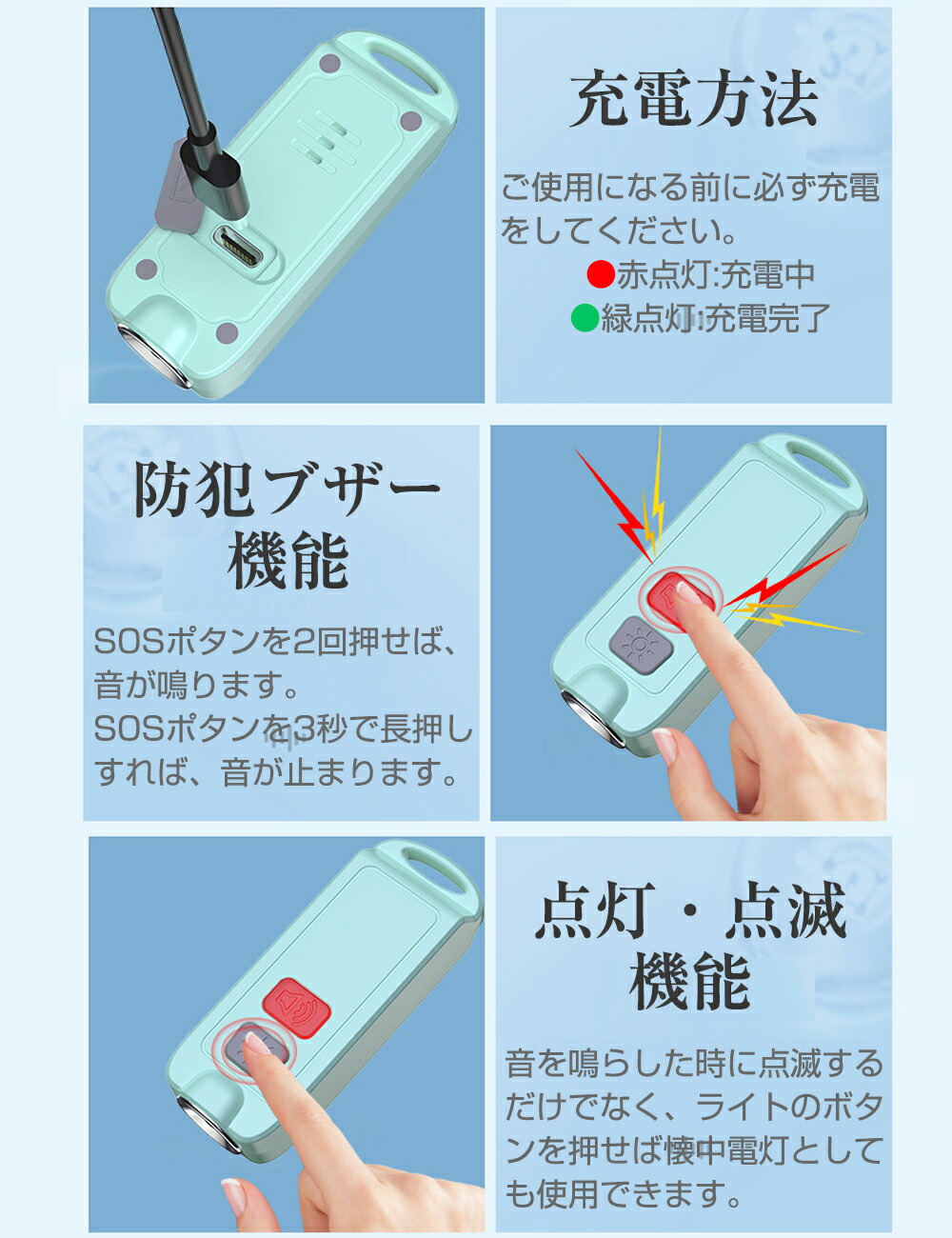 充電方法

ご使用になる前に必ず充電をしてください。
●赤点灯:充電中
●緑点灯:充電完了

防犯ブザー機能

SOSボタンを2回押せば、音が鳴ります。
SOSボタンを3秒で長押しすれば、音が止まります。

点灯・点滅機能

音を鳴らした時に点滅するだけでなく、ライトのボタンを押せば懐中電灯としても使用できます。