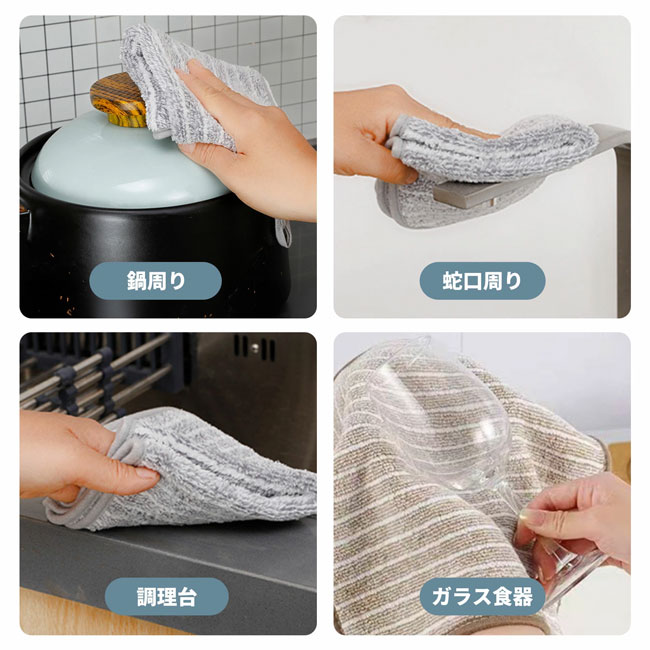 鍋周り

蛇口周り

調理台

ガラス食器