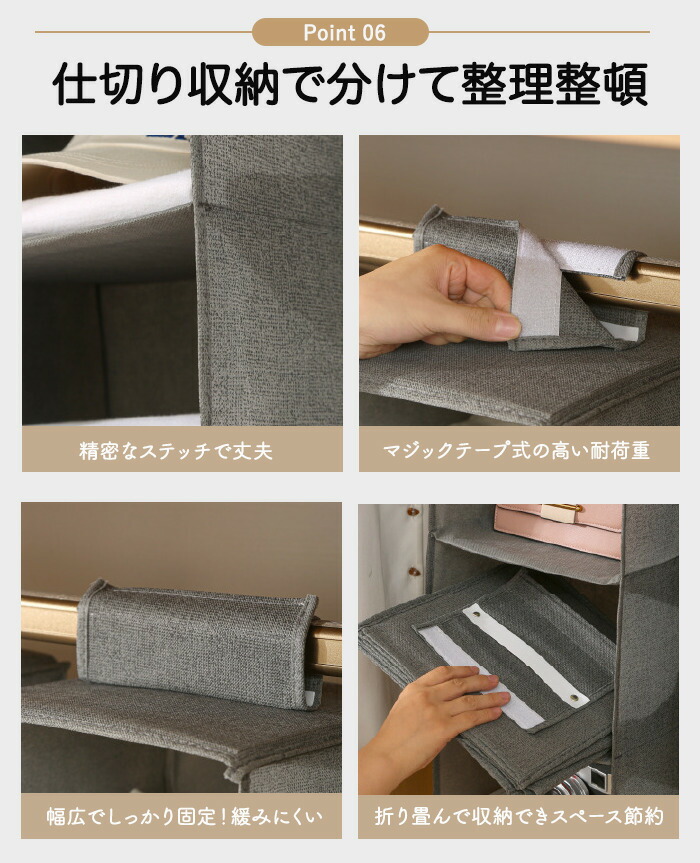 Point 06

仕切り収納で分けて整理整頓

精密なステッチで丈夫

マジックテープ式の高い耐荷重

幅広でしっかり固定！緩みにくい

折り畳んで収納できスペース節約