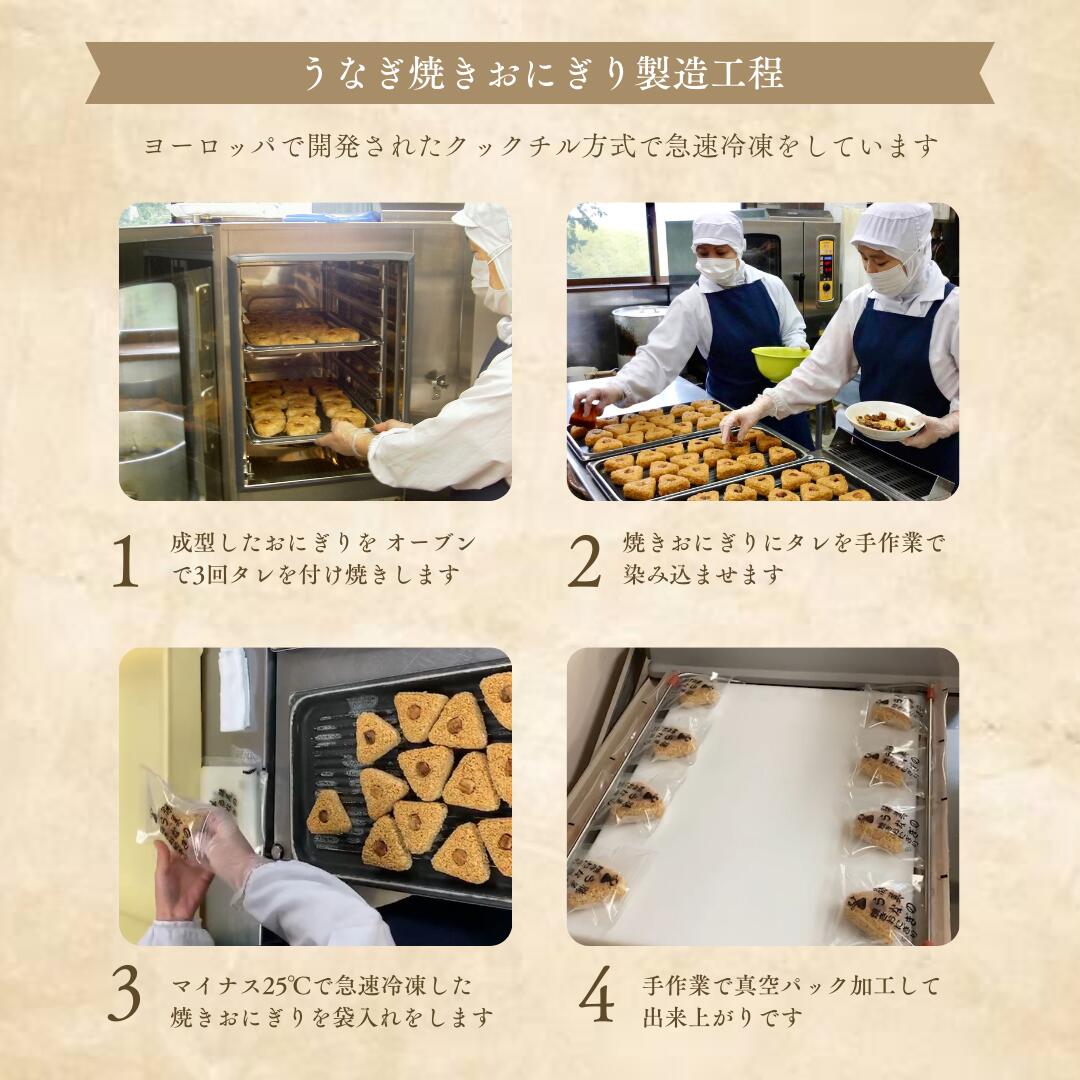 うなぎ焼きおにぎり製造工程

ヨーロッパで開発されたクックチル方式で急速冷凍をしています

1 成型したおにぎりを オーブンで3回タレを付け焼きします

2 焼きおにぎりにタレを手作業で染み込ませます

3 マイナス25℃で急速冷凍した焼きおにぎりを袋入れをします

4 手作業で真空パック加工して出来上がりです