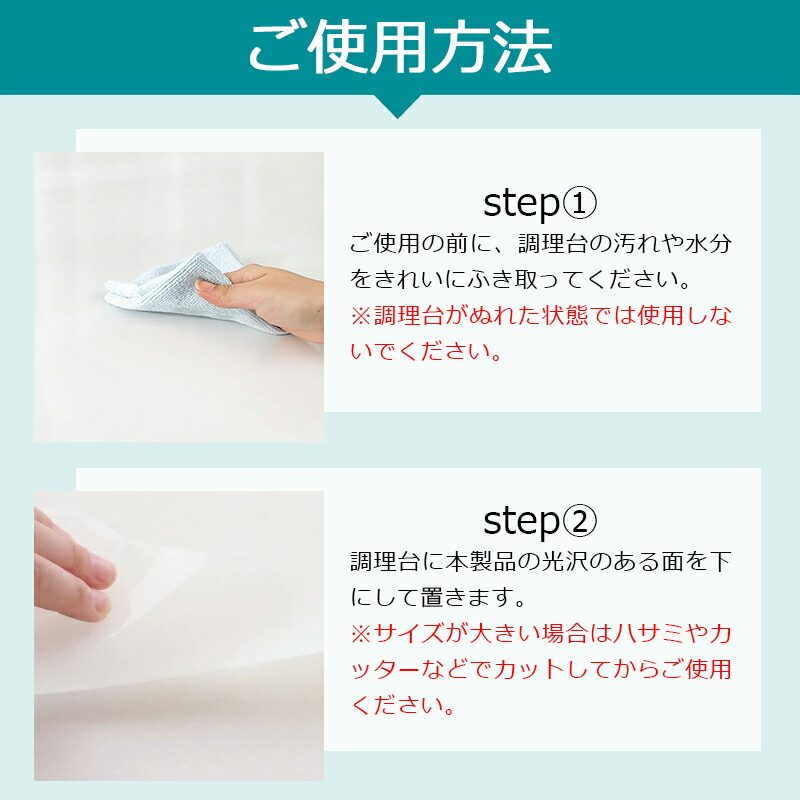 ご使用方法

step①

ご使用の前に、調理台の汚れや水分をきれいにふき取ってください。
※調理台がぬれた状態では使用しないでください。

step②

調理台に本製品の光沢のある面を下にして置きます。
※サイズが大きい場合はハサミやカッターなどでカットしてからご使用ください。