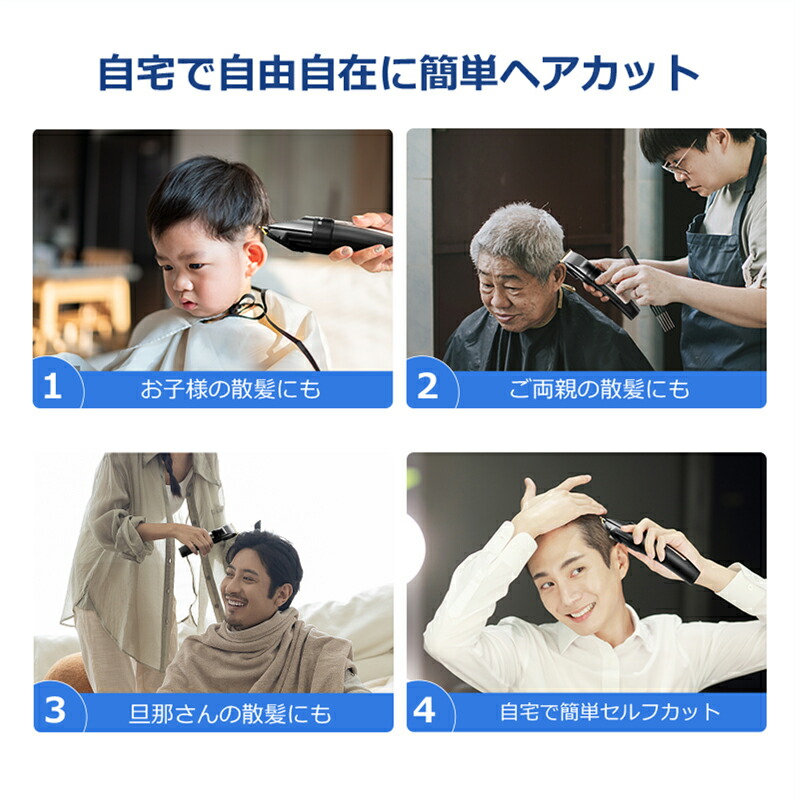 自宅で自由自在に簡単ヘアカット

1 お子様の散髪にも

2 ご両親の散髪にも

3 旦那さんの散髪にも

4 自宅で簡単セルフカット