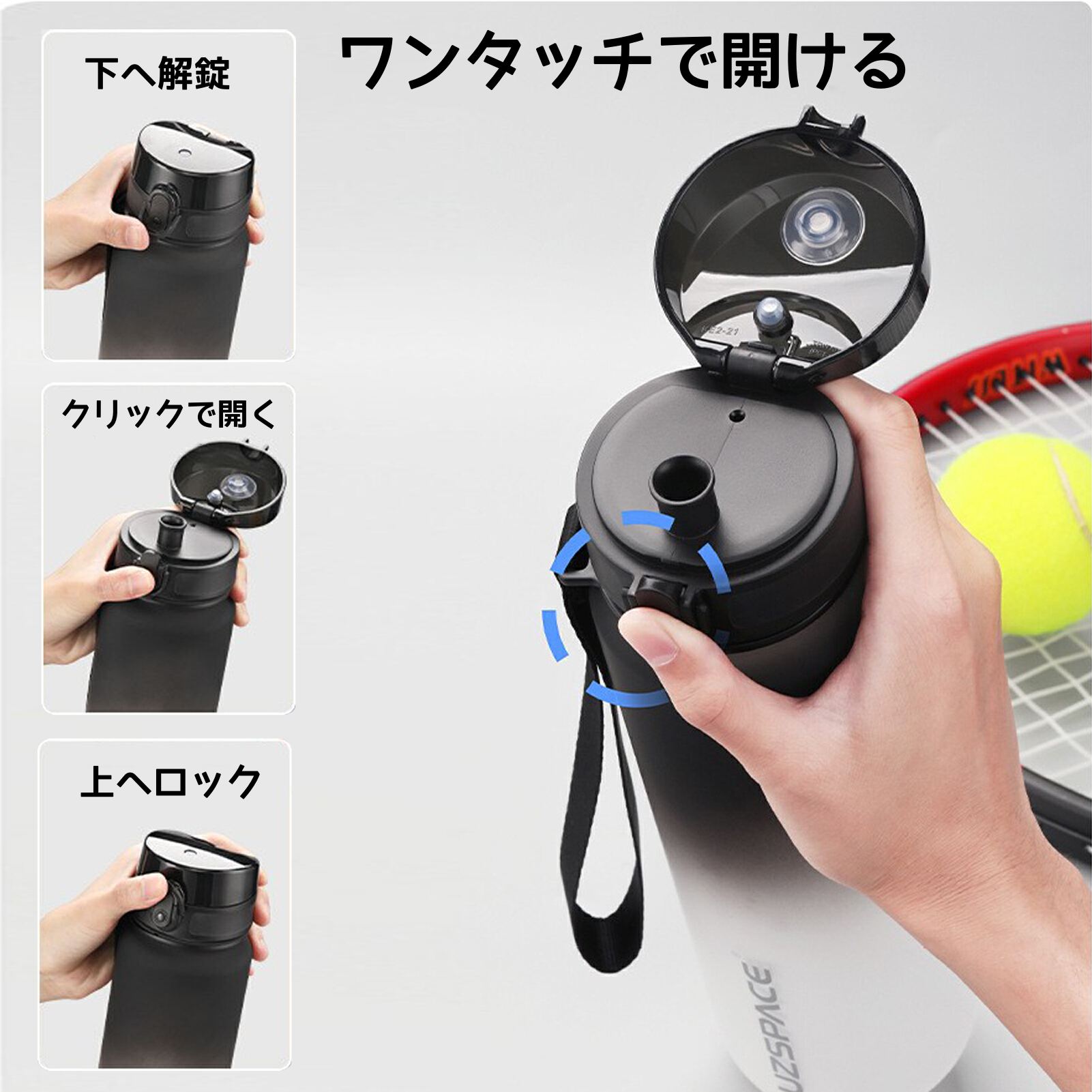 ワンタッチで開ける

下へ解錠

クリックで開く

上へロック

UZSPACE