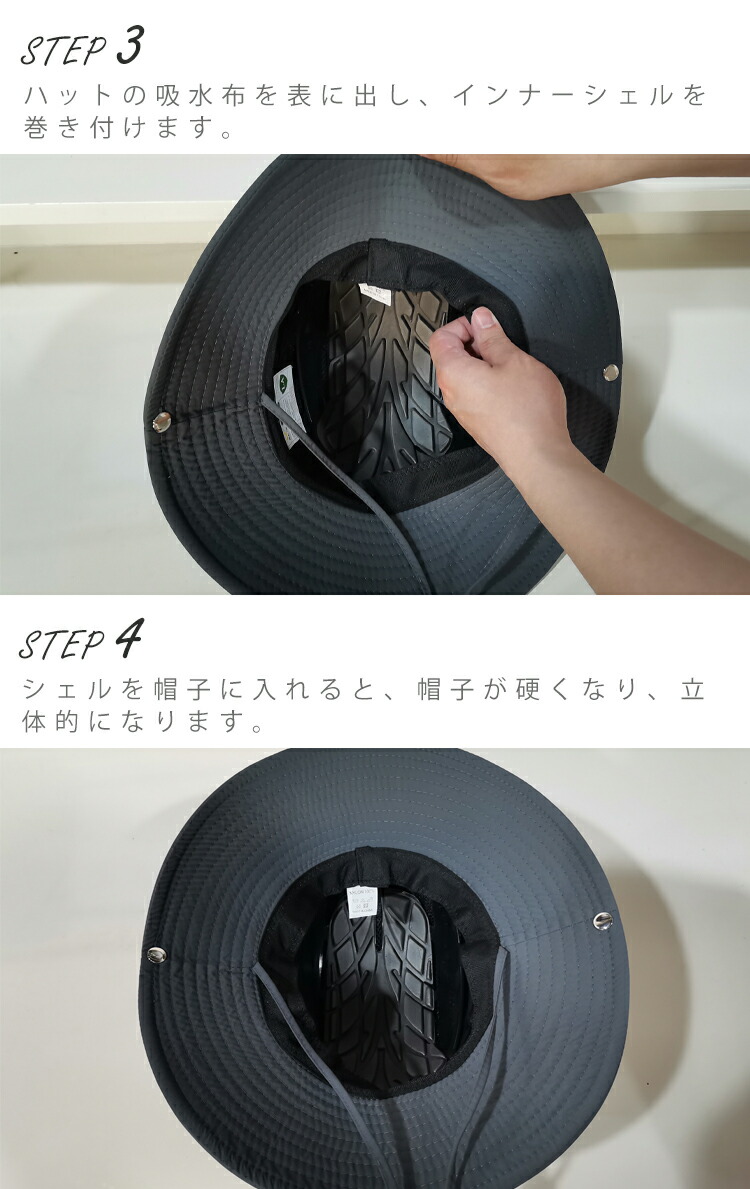 STEP 3
ハットの吸水布を表に出し、インナーシェルを巻き付けます。

STEP 4
シェルを帽子に入れると、帽子が硬くなり、立体的になります。