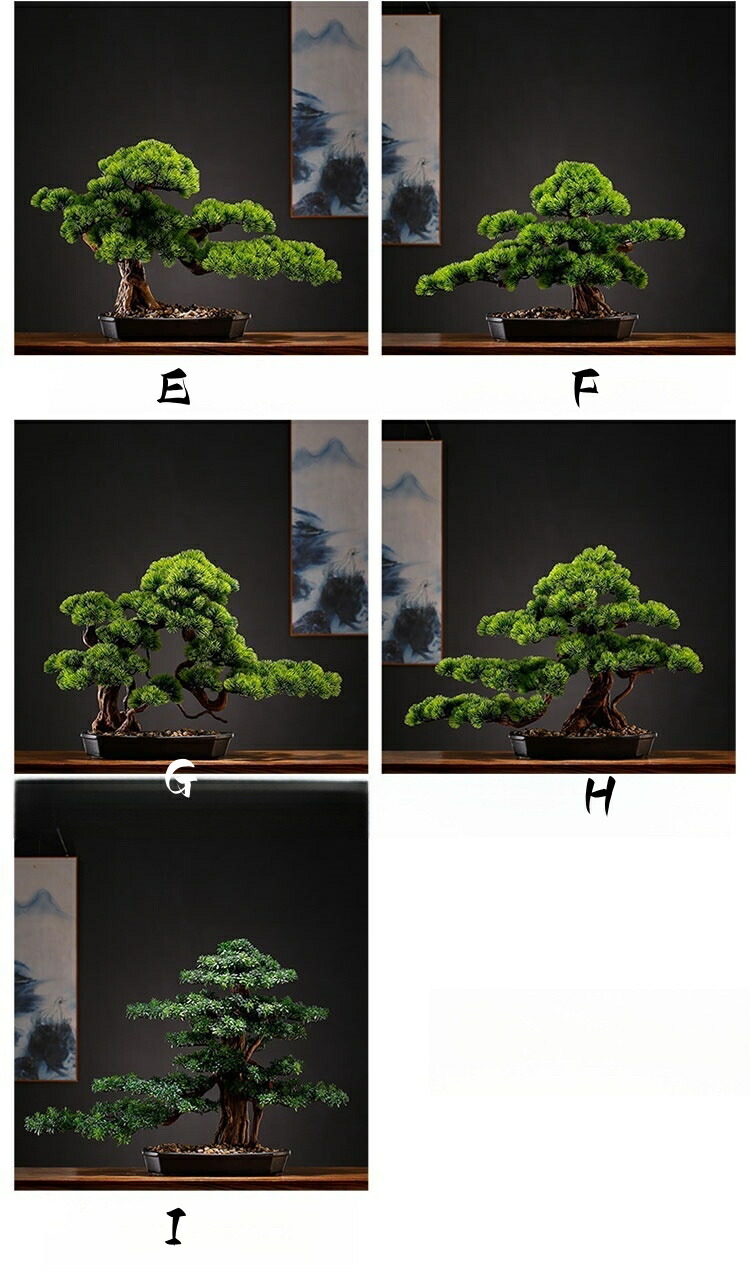 E

F

G

H

I