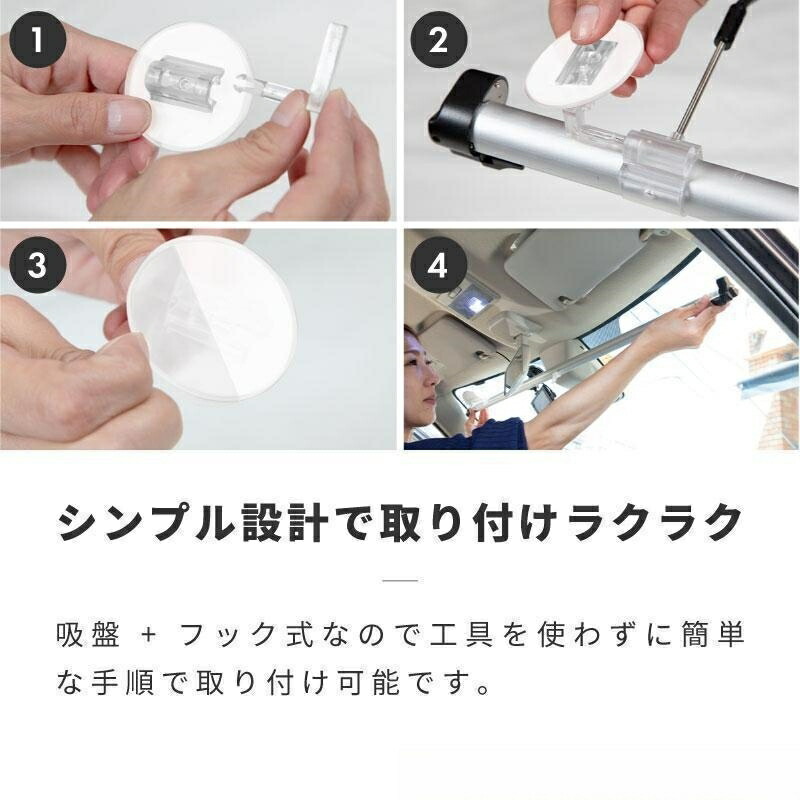 1

2

3

4

シンプル設計で取り付けラクラク

吸盤 + フック式なので工具を使わずに簡単な手順で取り付け可能です。