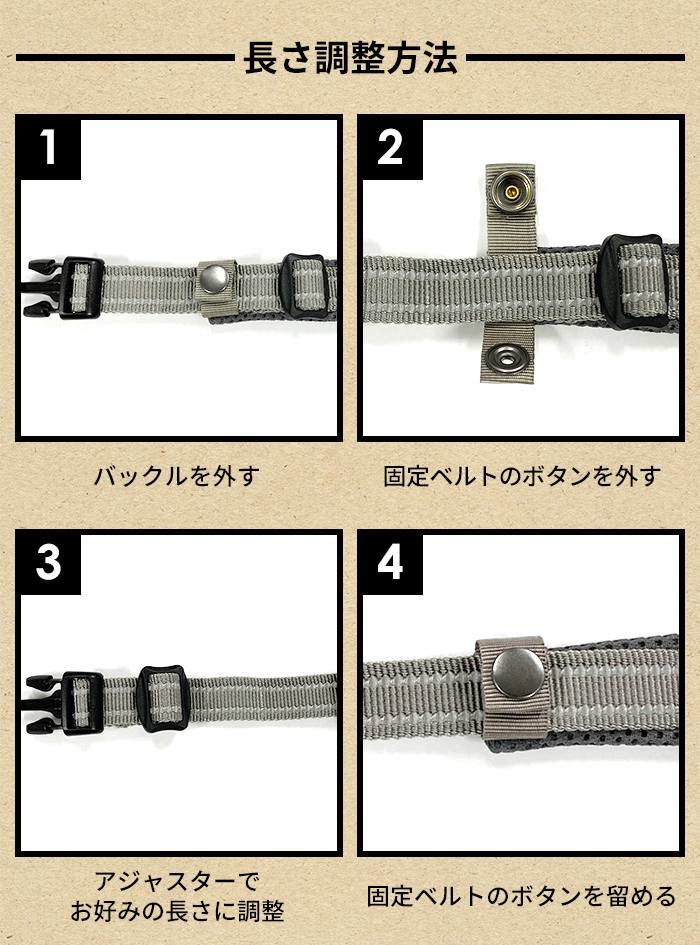 長さ調整方法

1

バックルを外す

2

固定ベルトのボタンを外す

3

アジャスターで
お好みの長さに調整

4

固定ベルトのボタンを留める