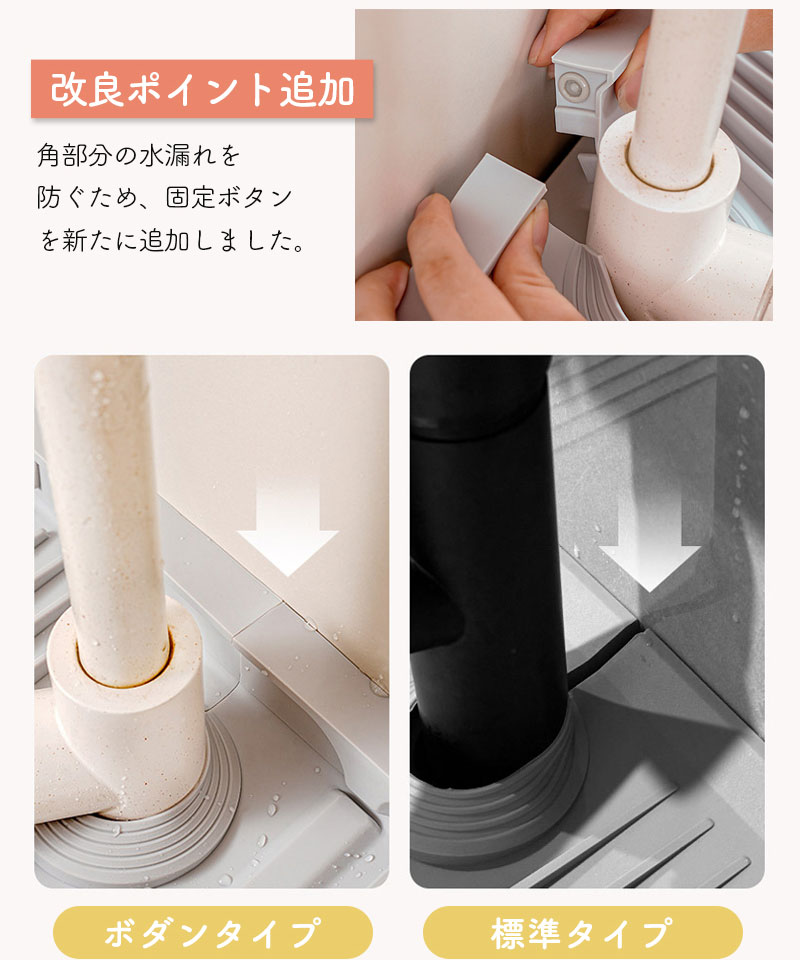 改良ポイント追加

角部分の水漏れを防ぐため、固定ボタンを新たに追加しました。

ボダンタイプ

標準タイプ