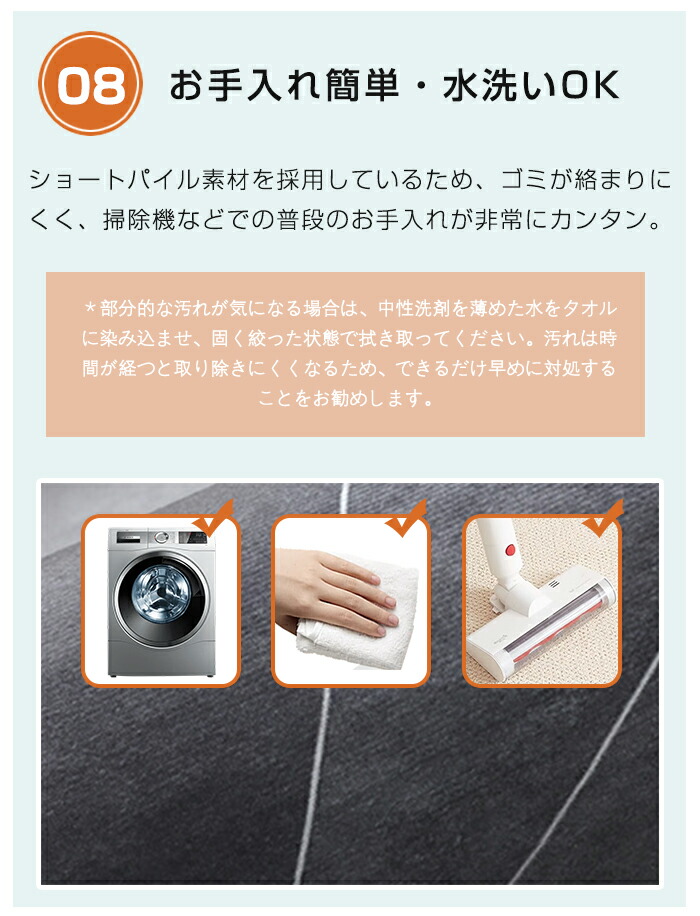 08 お手入れ簡単・水洗いOK

ショートパイル素材を採用しているため、ゴミが絡まりにくく、掃除機などでの普段のお手入れが非常にカンタン。

＊部分的な汚れが気になる場合は、中性洗剤を薄めた水をタオルに染み込ませ、固く絞った状態で拭き取ってください。汚れは時間が経つと取り除きにくくなるため、できるだけ早めに対処することをお勧めします。