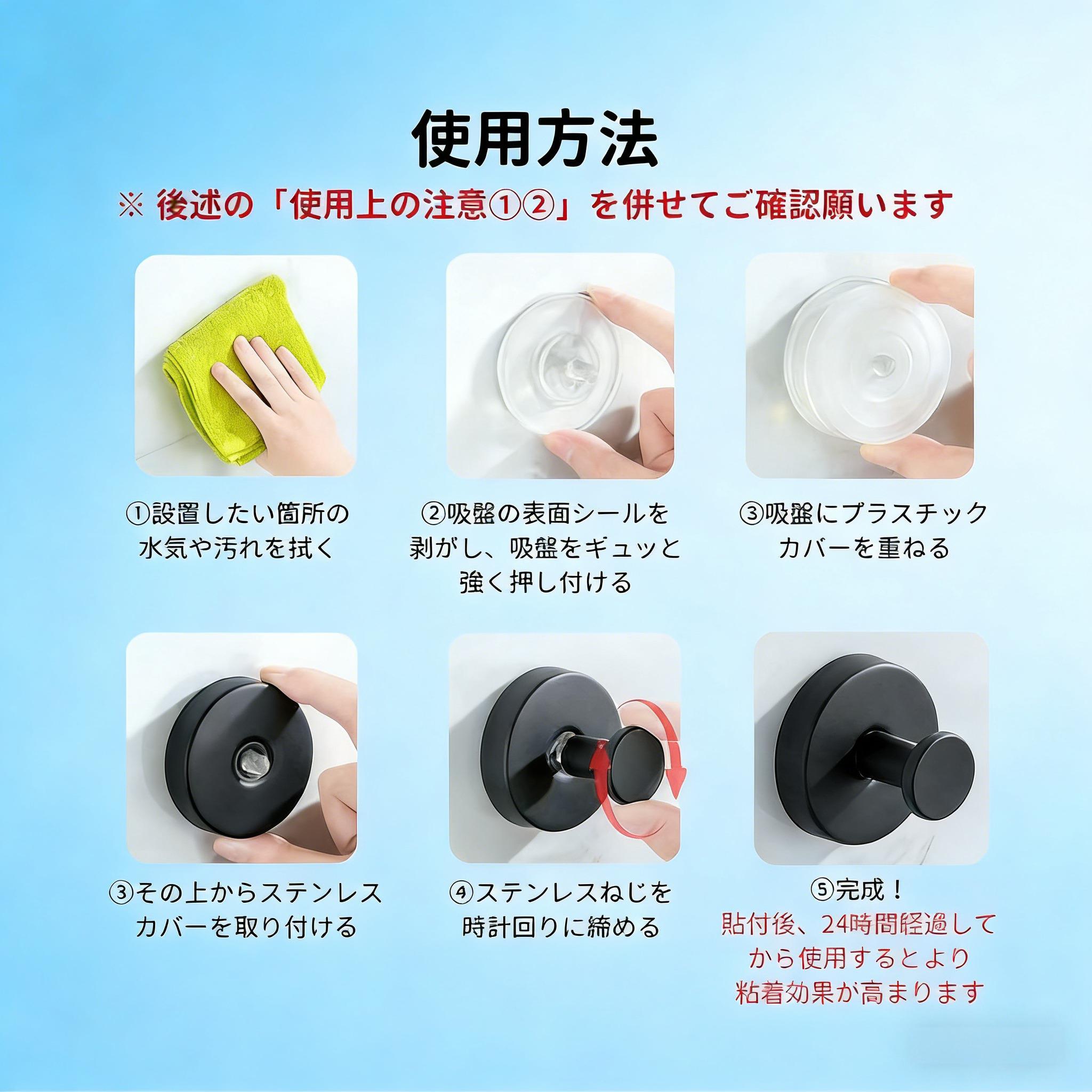 使用方法

※ 後述の「使用上の注意①②」を併せてご確認願います

①設置したい箇所の水気や汚れを拭く

②吸盤の表面シールを剥がし、吸盤をギュッと強く押し付ける

③吸盤にプラスチックカバーを重ねる

③その上からステンレスカバーを取り付ける

④ステンレスねじを時計回りに締める

⑤完成！
貼付後、24時間経過してから使用するとより粘着効果が高まります