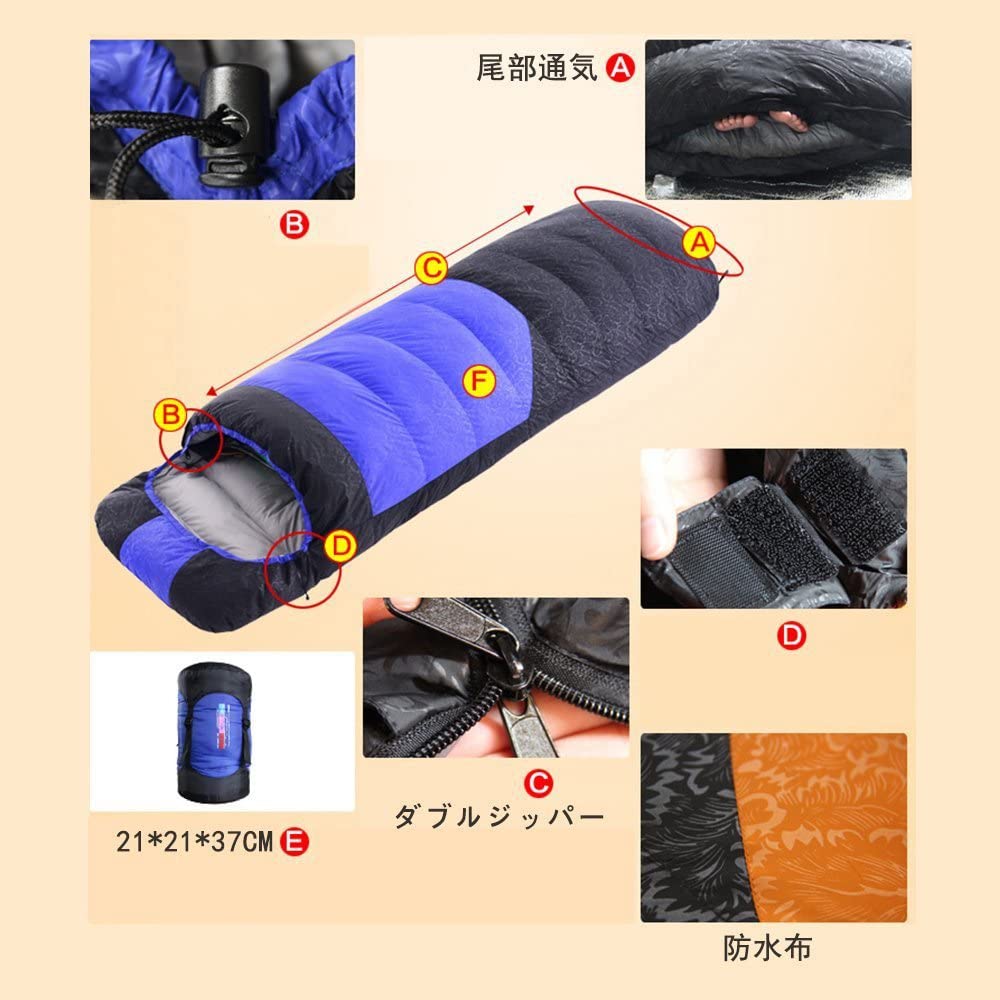 尾部通気 A

B

C

A

F

B

D

D

C
ダブルジッパー

21*21*37CM E

防水布