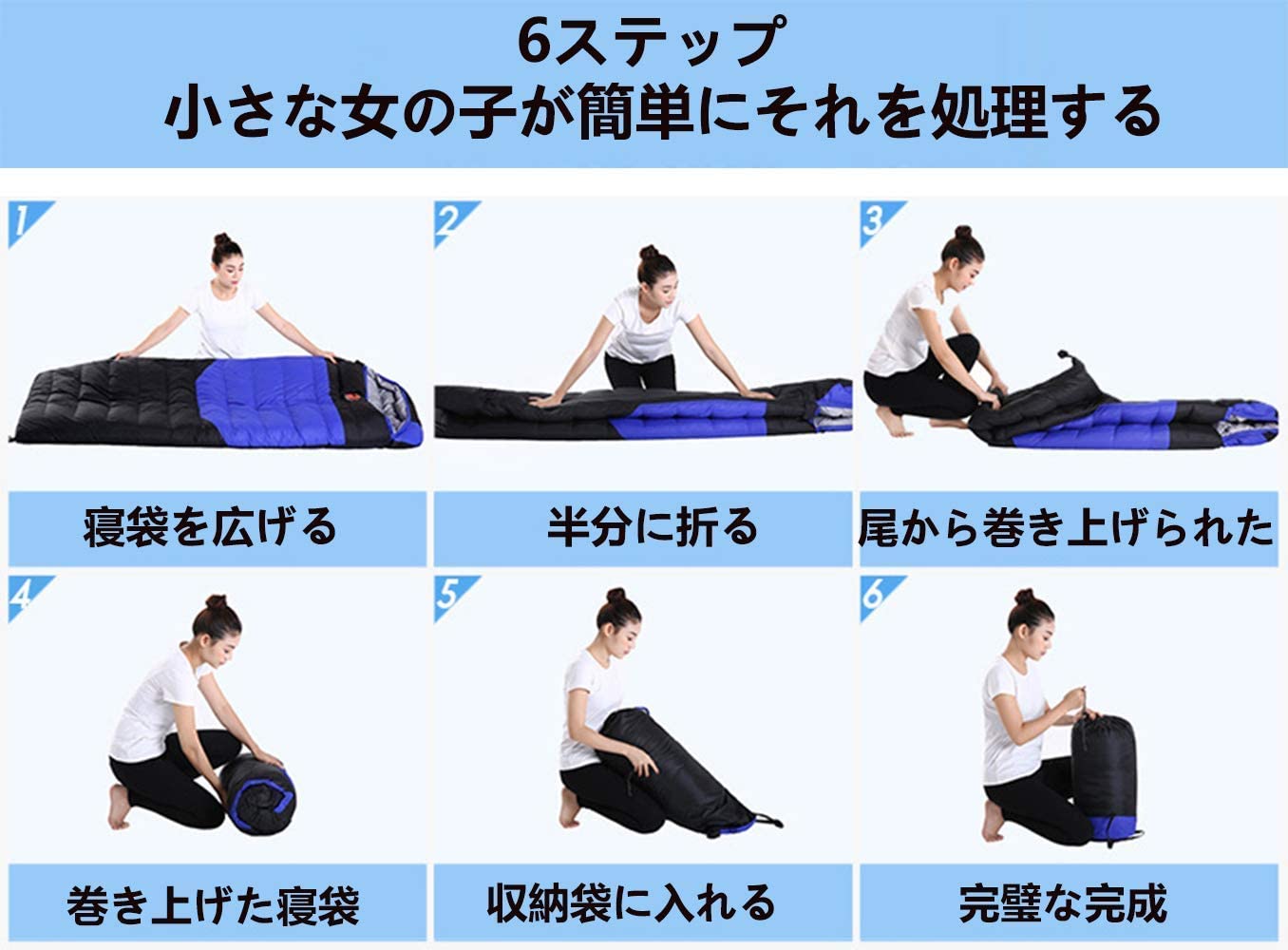 6ステップ
小さな女の子が簡単にそれを処理する

1
寝袋を広げる

2
半分に折る

3
尾から巻き上げられた

4
巻き上げた寝袋

5
収納袋に入れる

6
完璧な完成