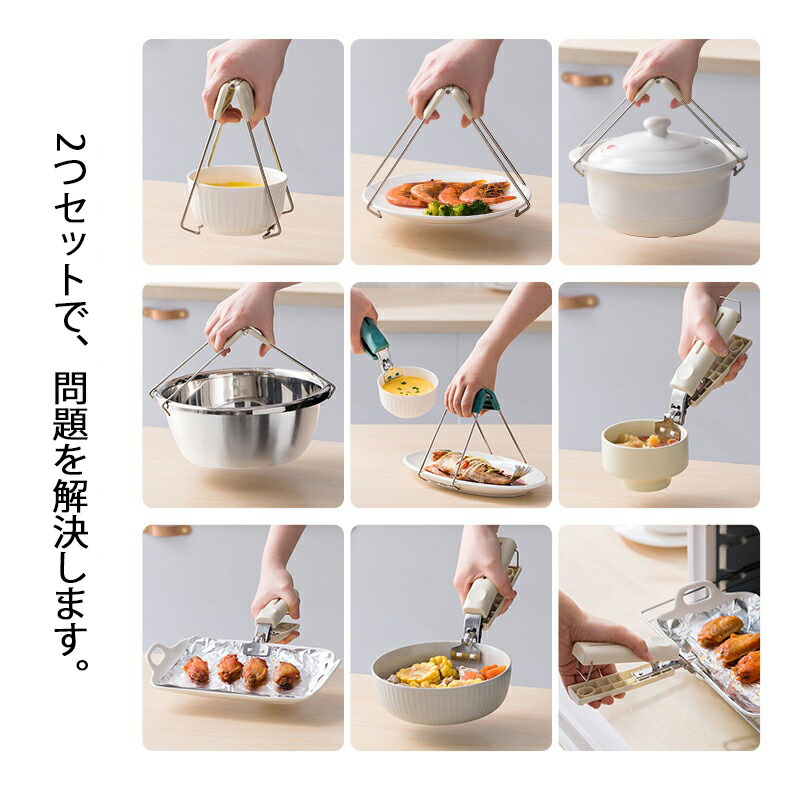 2つセットで、問題を解決します。