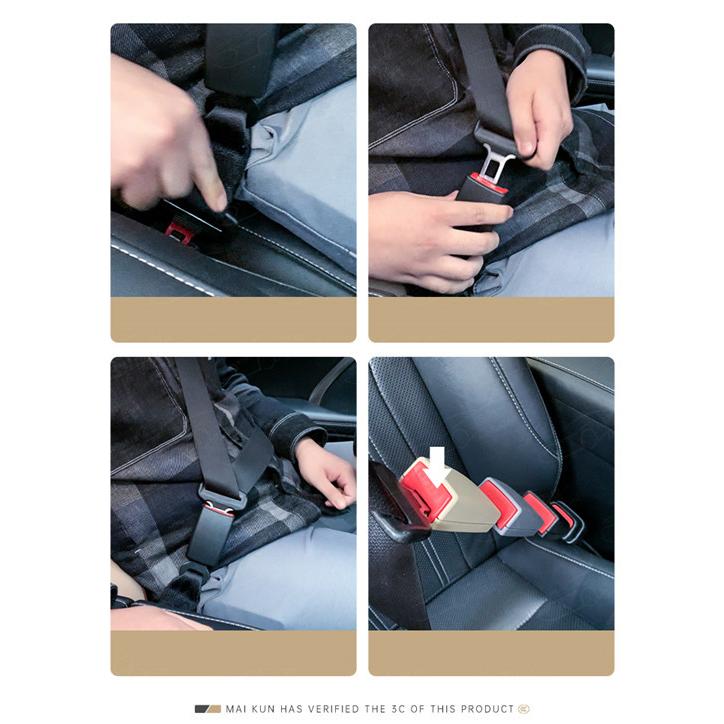 MAI KUN HAS VERIFIED THE 3C OF THIS PRODUCT