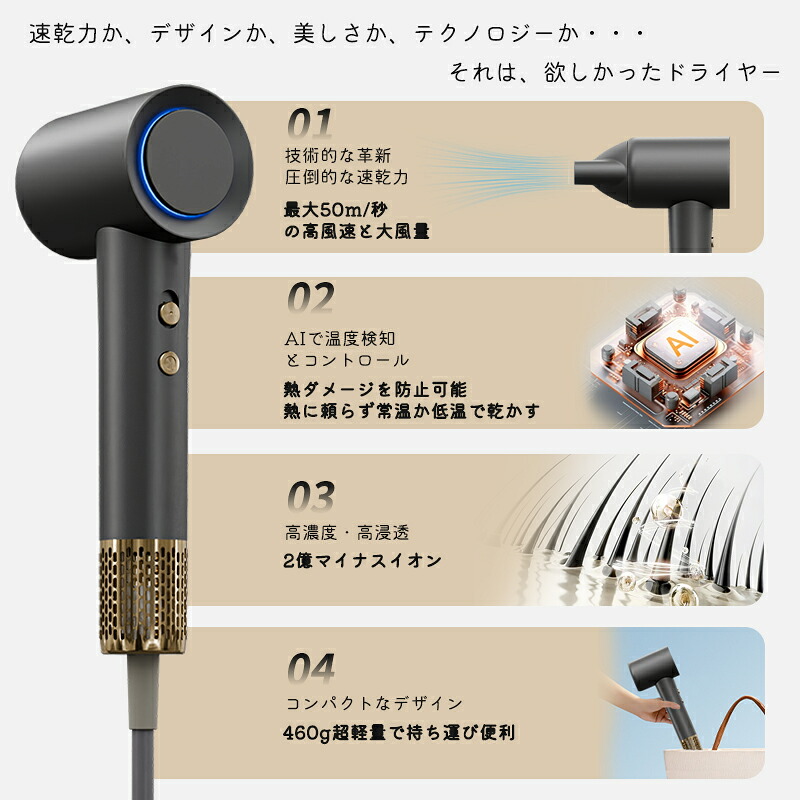 速乾力か、デザインか、美しさか、テクノロジーか・・・
それは、欲しかったドライヤー

01
技術的な革新
圧倒的な速乾力
最大50m/秒
の高風速と大風量

02
AIで温度検知
とコントロール
熱ダメージを防止可能
熱に頼らず常温か低温で乾かす

AI

03
高濃度・高浸透
2億マイナスイオン

04
コンパクトなデザイン
460g超軽量で持ち運び便利