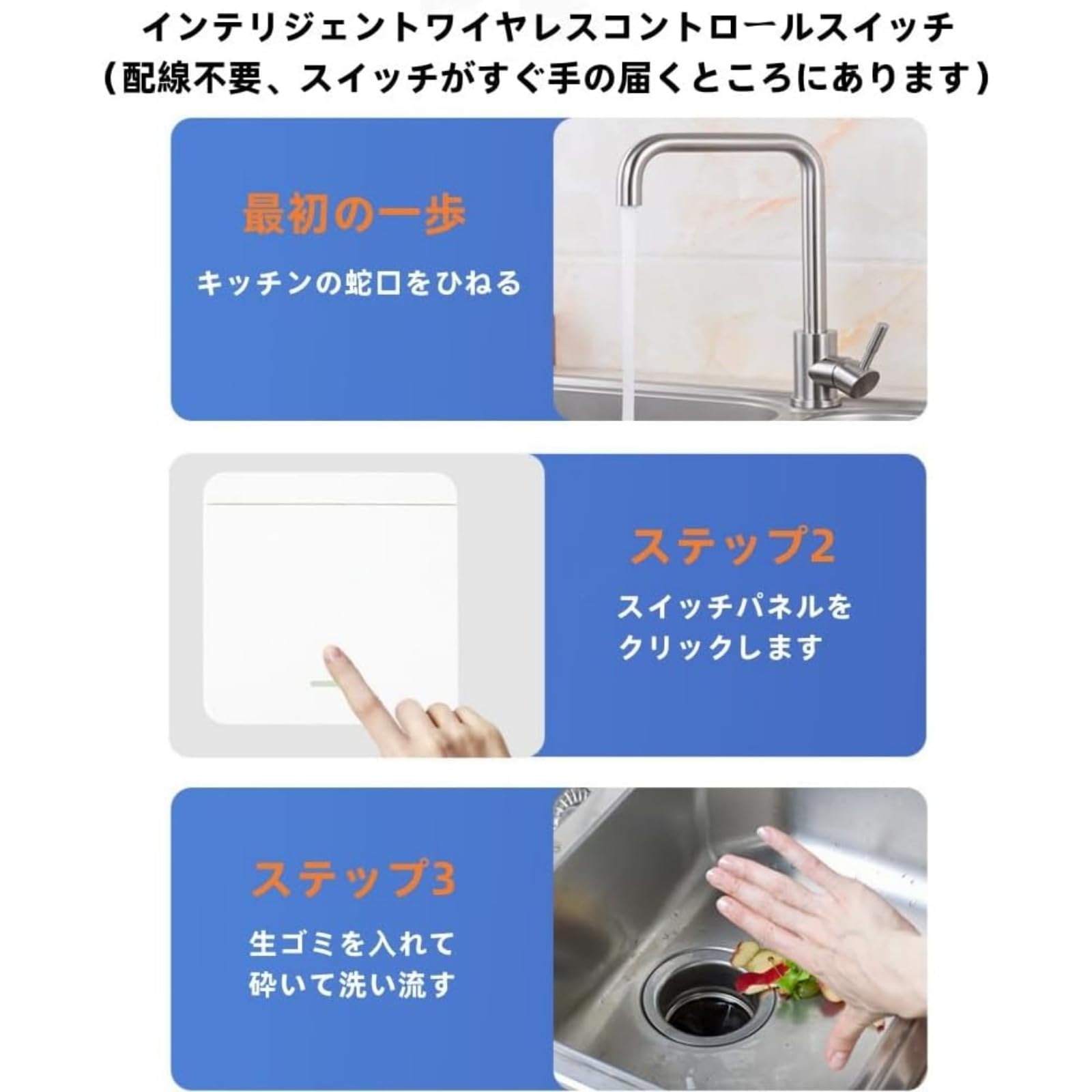 インテリジェントワイヤレスコントロールスイッチ
（配線不要、スイッチがすぐ手の届くところにあります）

最初の一歩

キッチンの蛇口をひねる

ステップ2

スイッチパネルをクリックします

ステップ3

生ゴミを入れて砕いて洗い流す