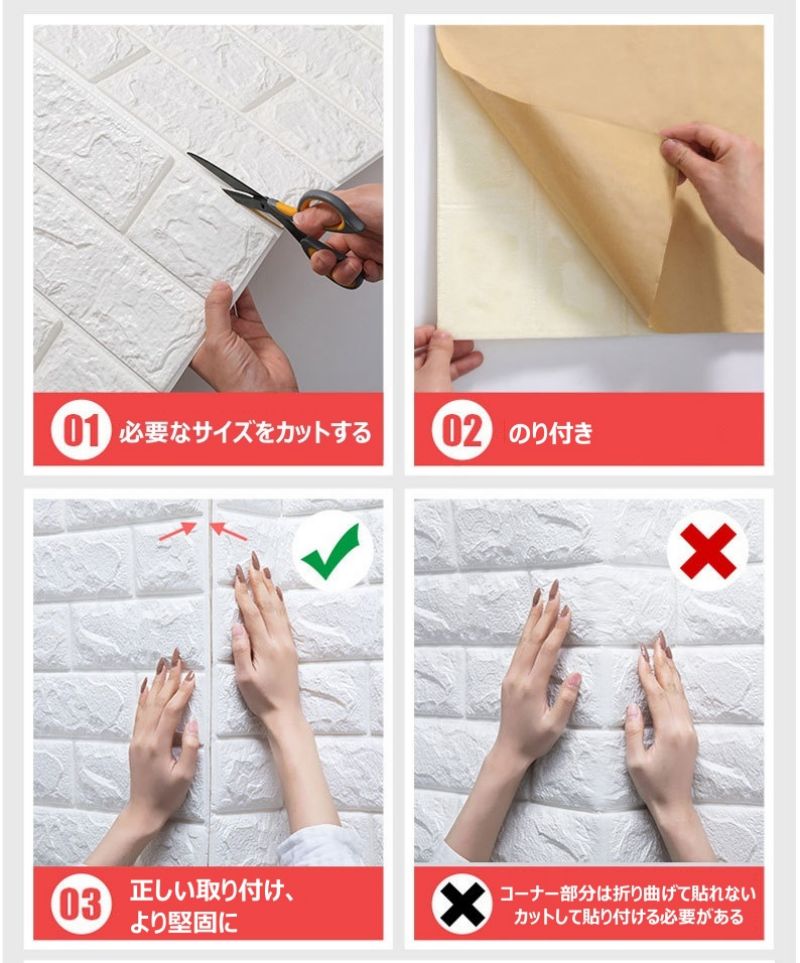 01 必要なサイズをカットする

02 のり付き

03 正しい取り付け、より堅固に

コーナー部分は折り曲げて貼れない
カットして貼り付ける必要がある